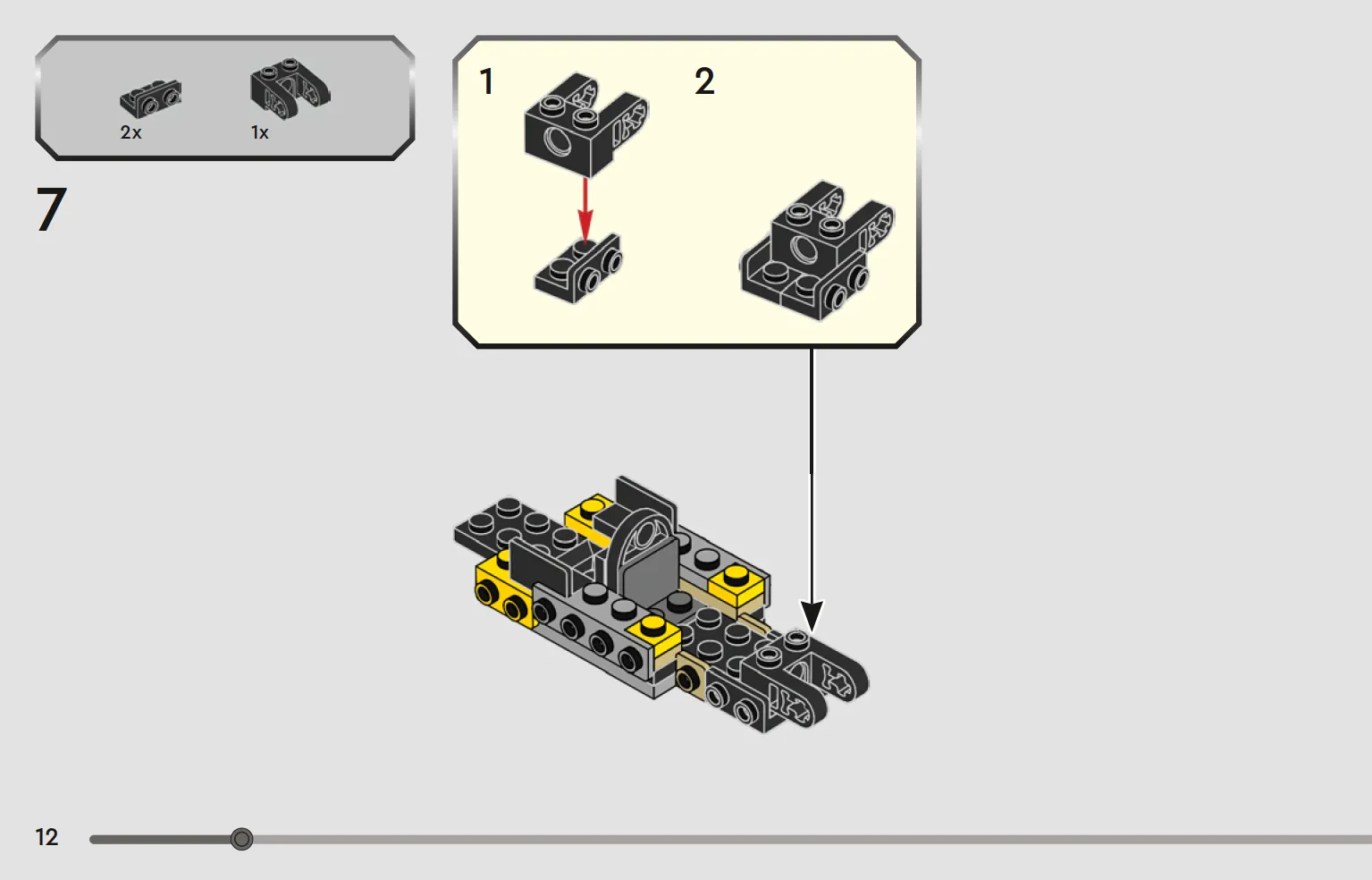 2x

1x

7

1

2

12