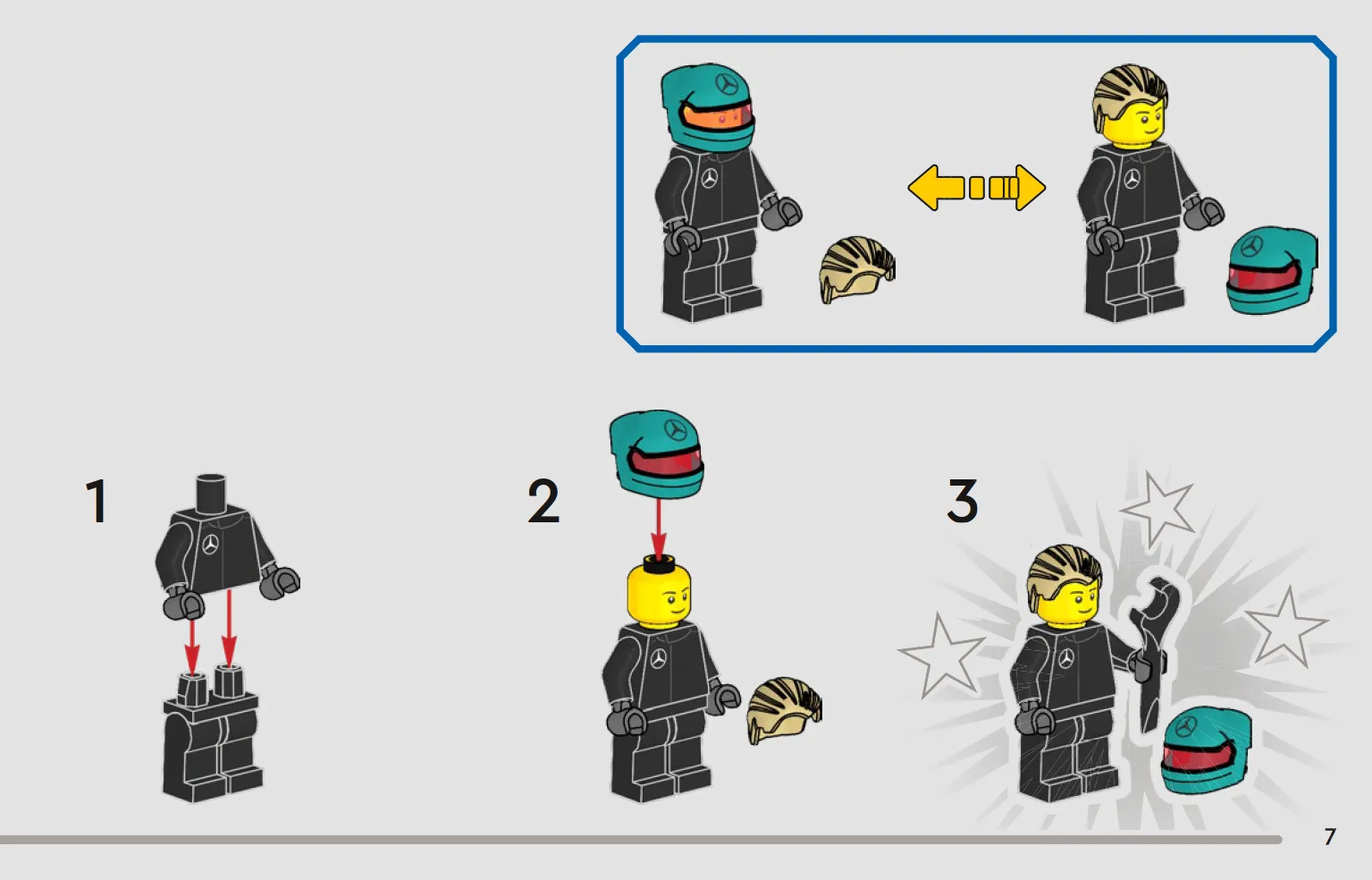 1

2

3

7