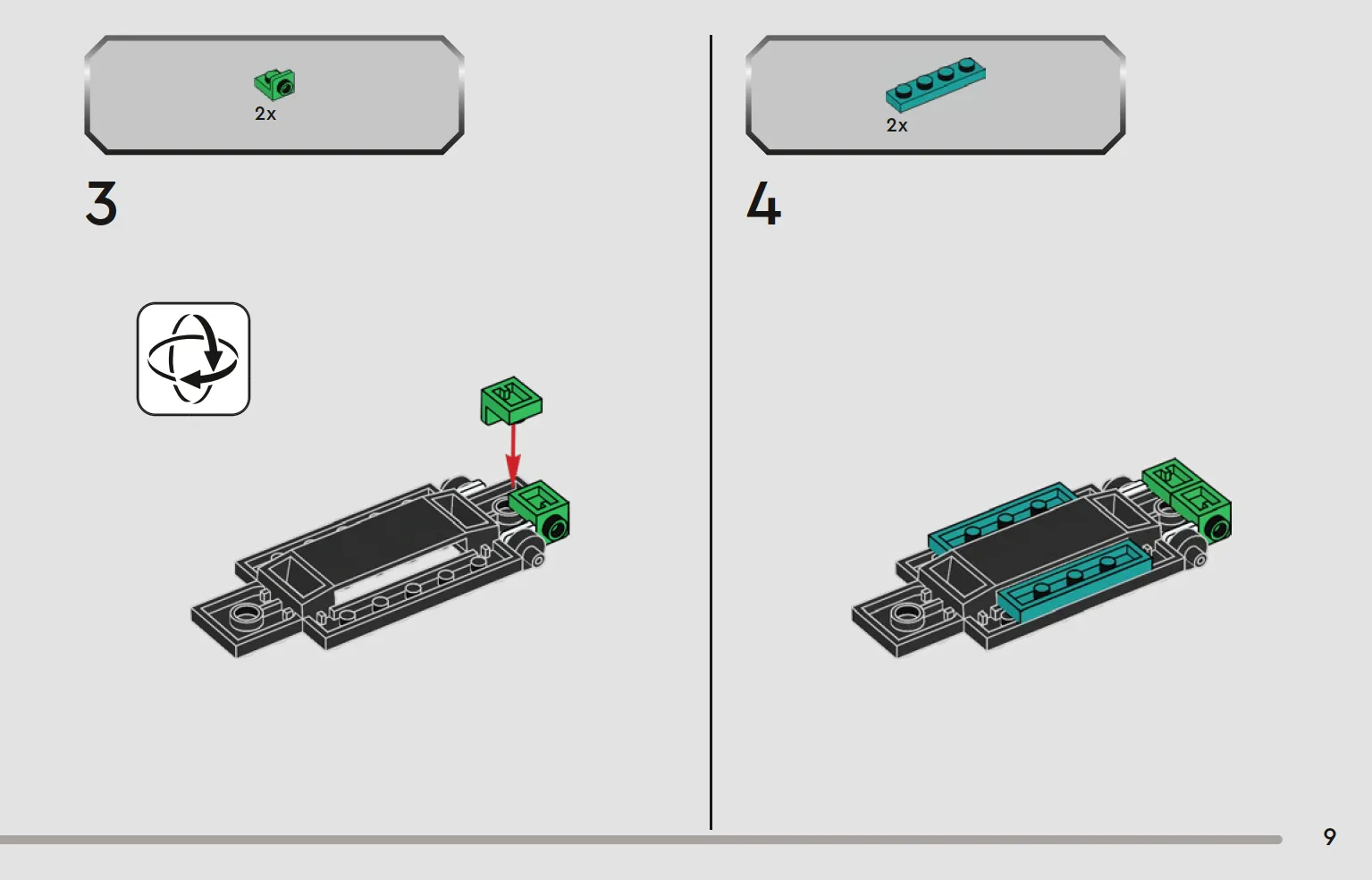 2x

3

2x

4

9