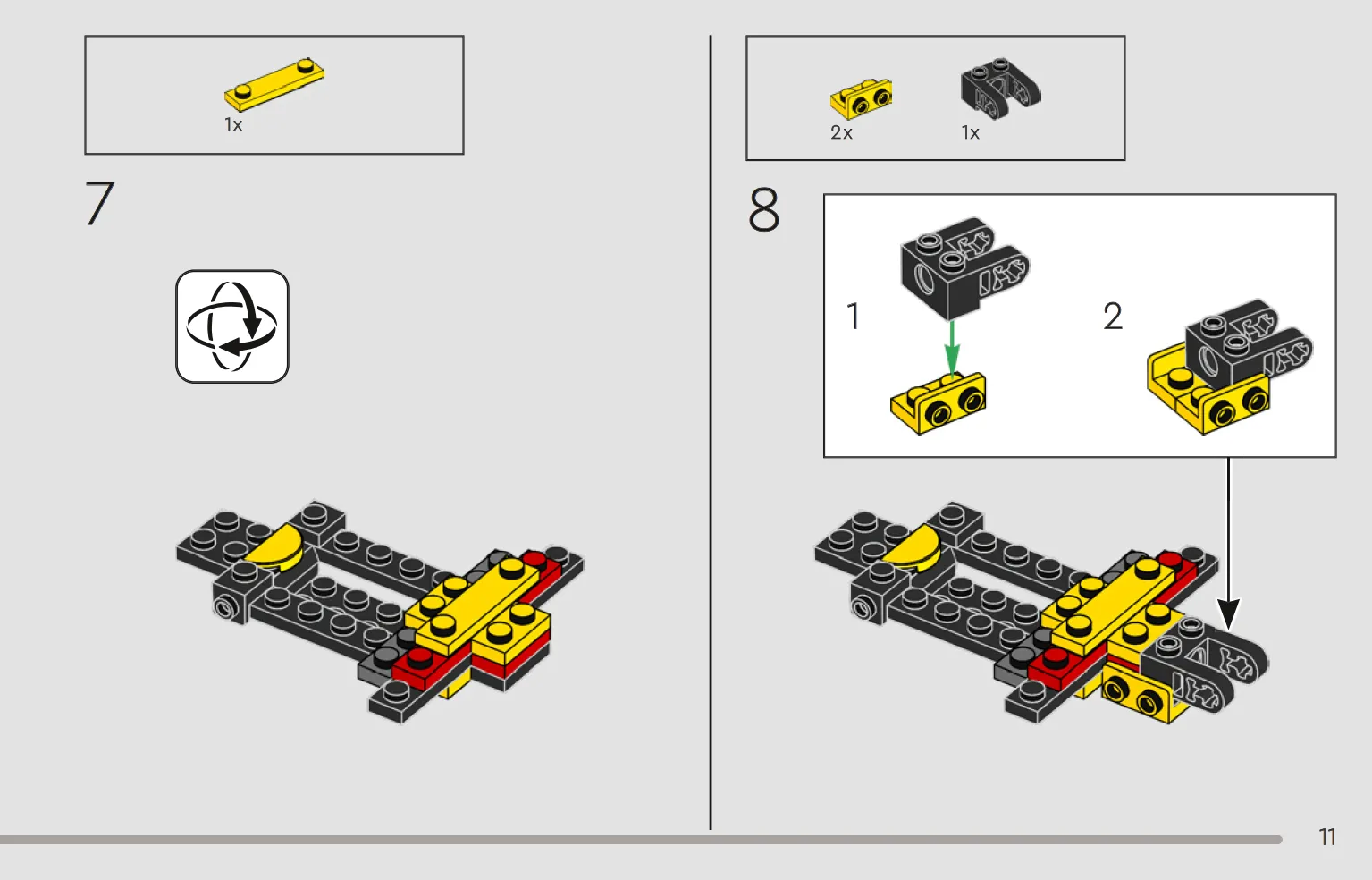 1x

7

2x 1x

8

1

2

11