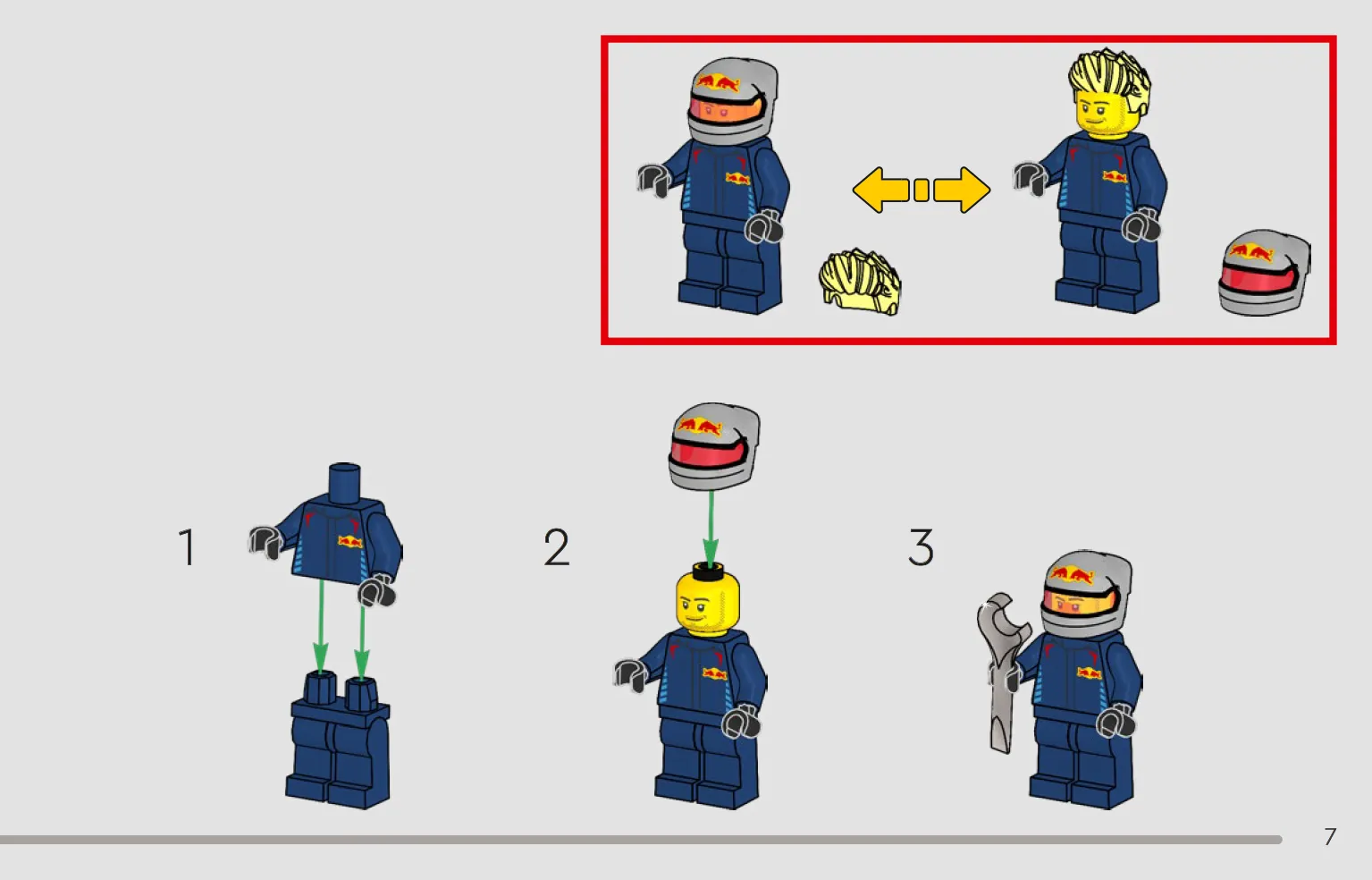 1

2

3

7