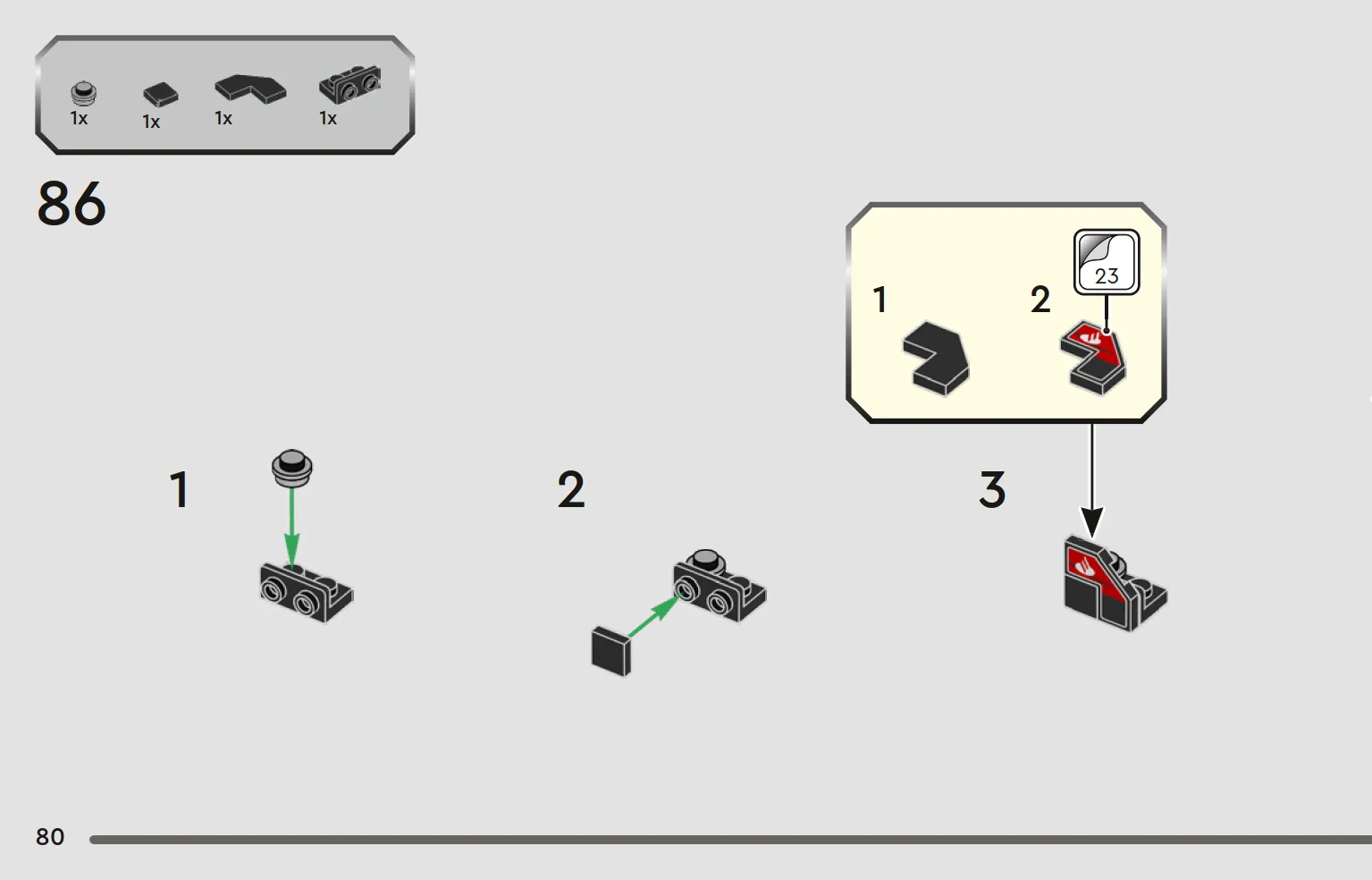 1x
1x
1x
1x

86

1
2
23

1

2

3

80