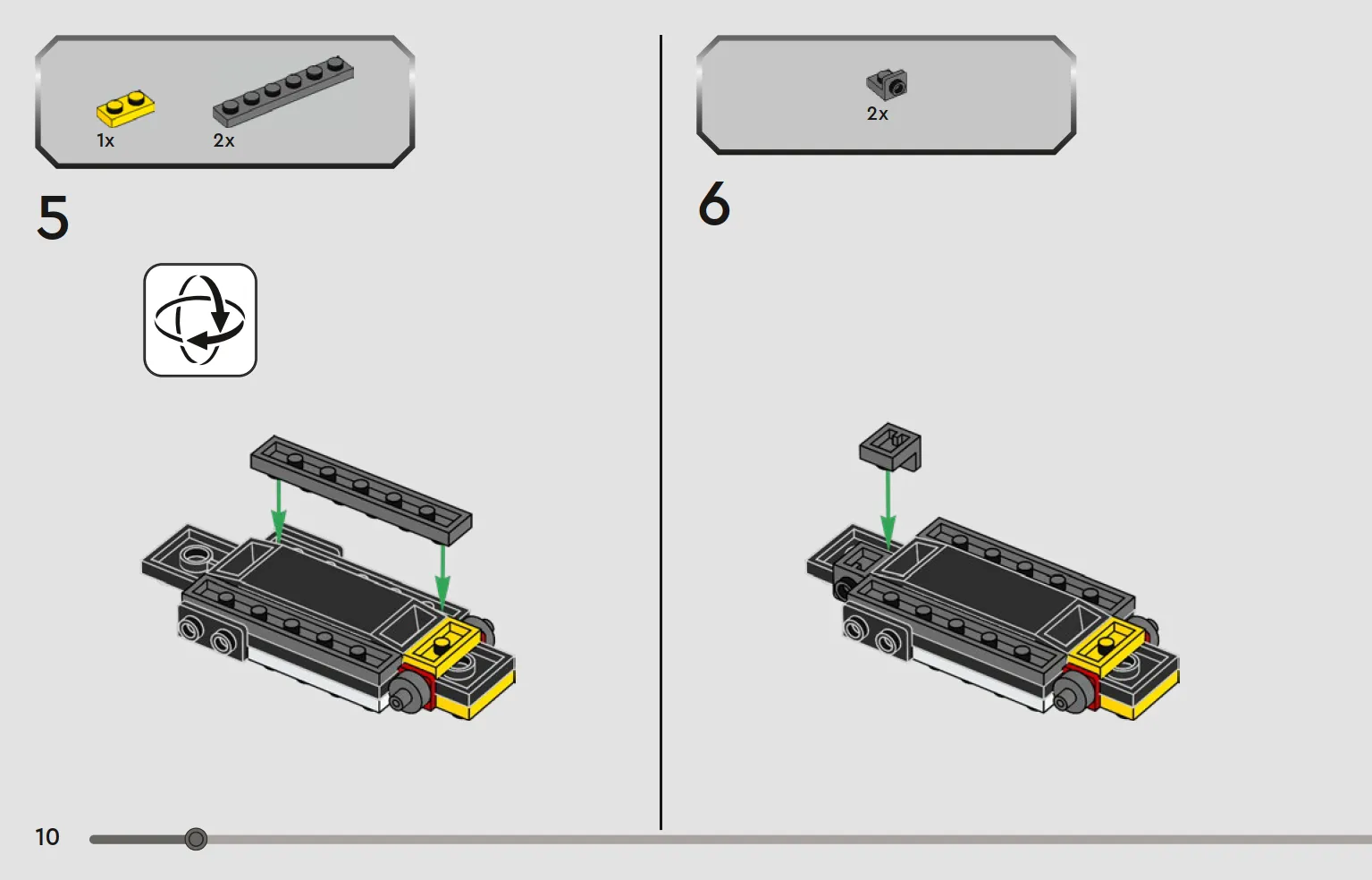 1x
2x

5

2x

6

10