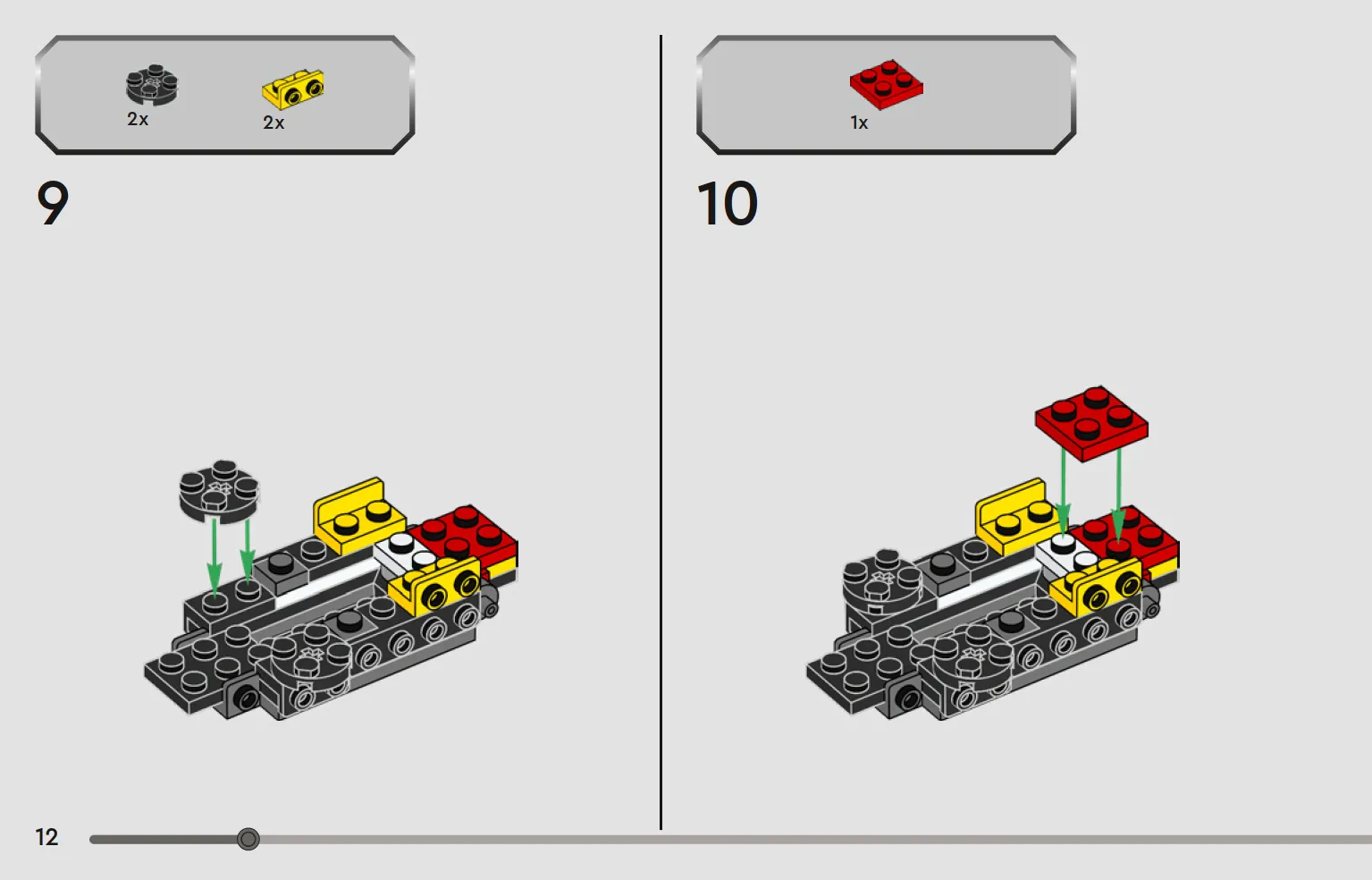 2x
2x

9

1x

10

12