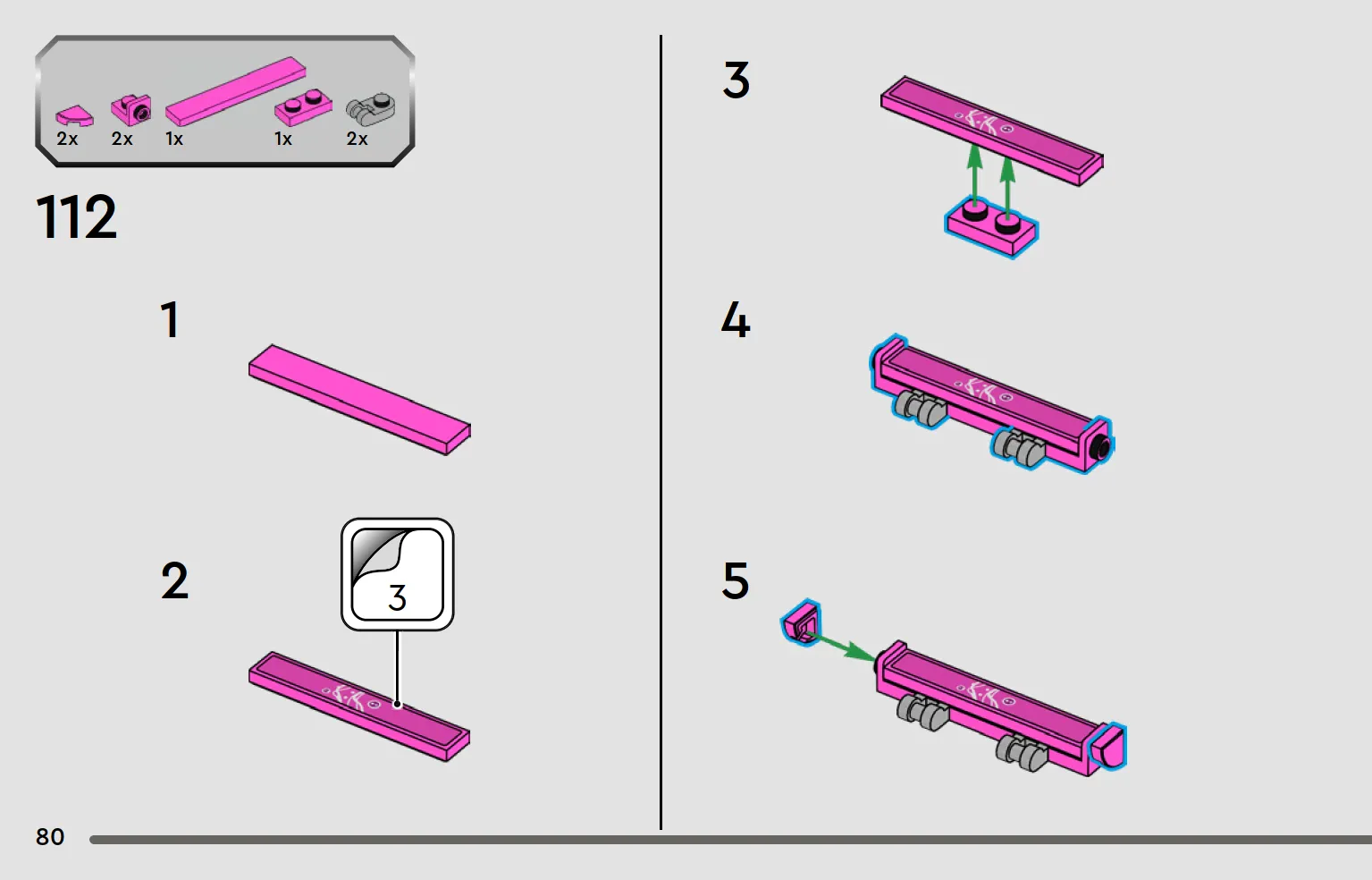 2x 2x 1x 1x 2x

112

1

2

3

3

4

5

80