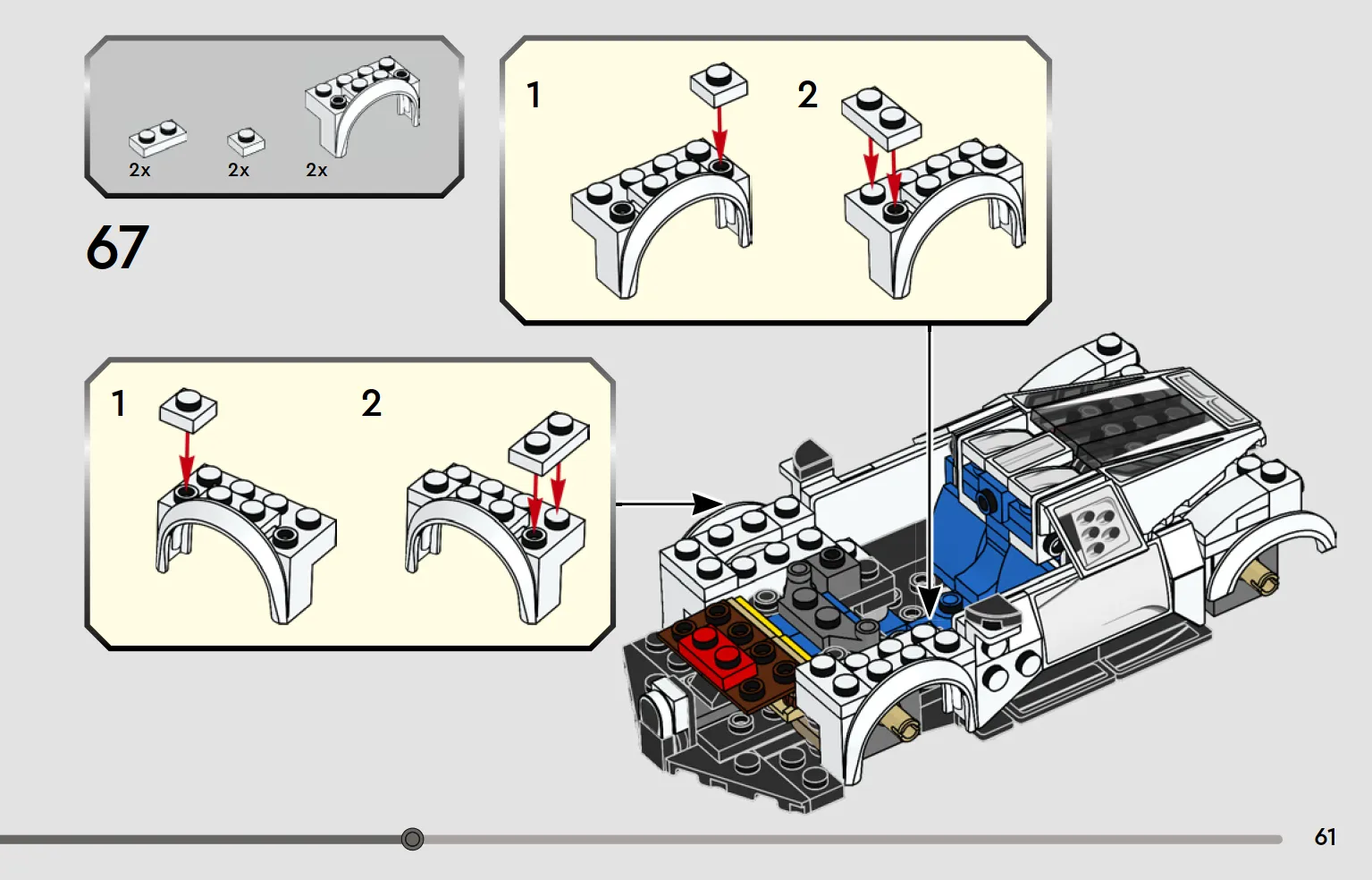 2x 2x 2x

67

1 2

1 2

61