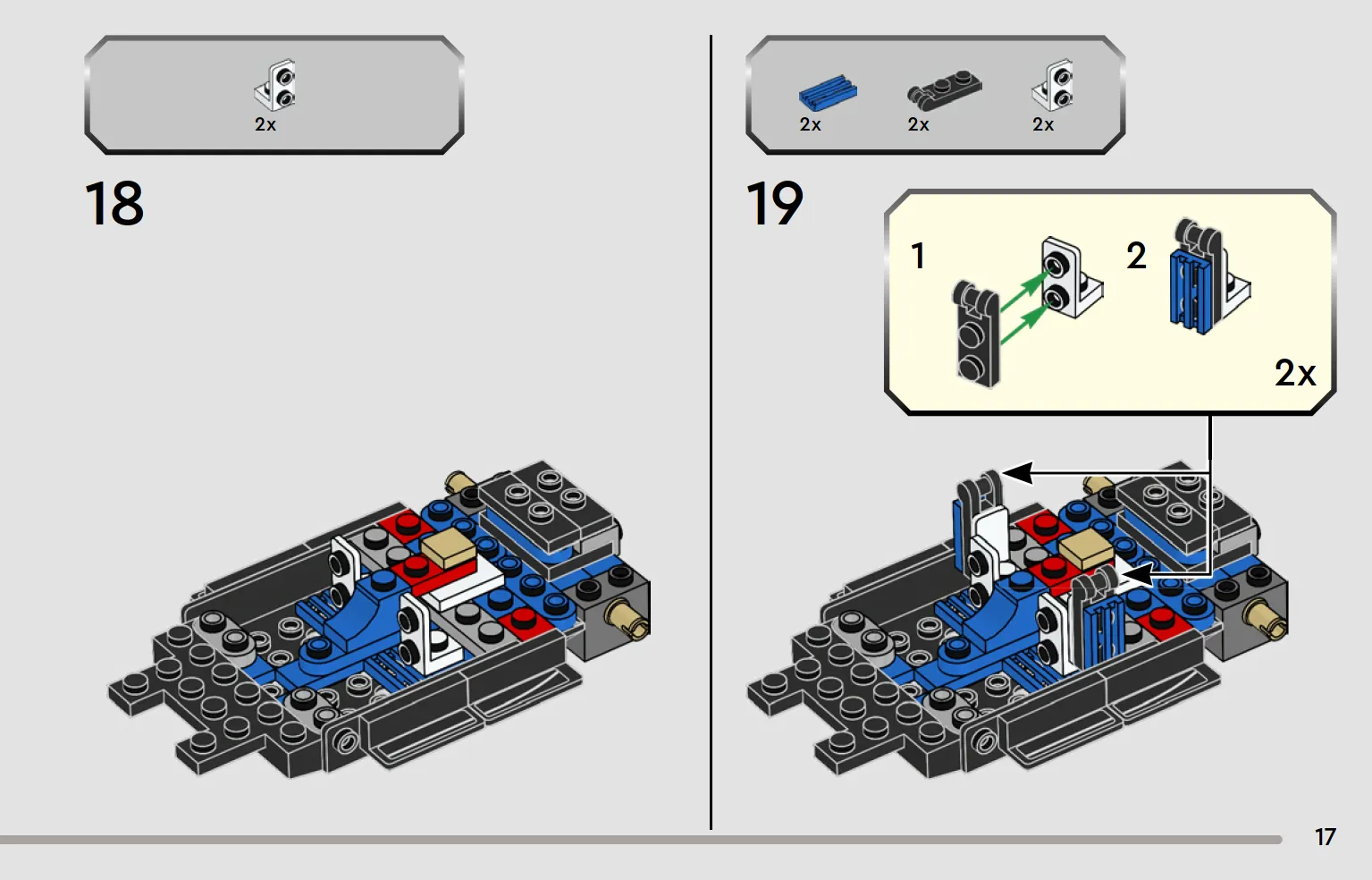 2x

18

2x 2x 2x

19

1

2

2x

17