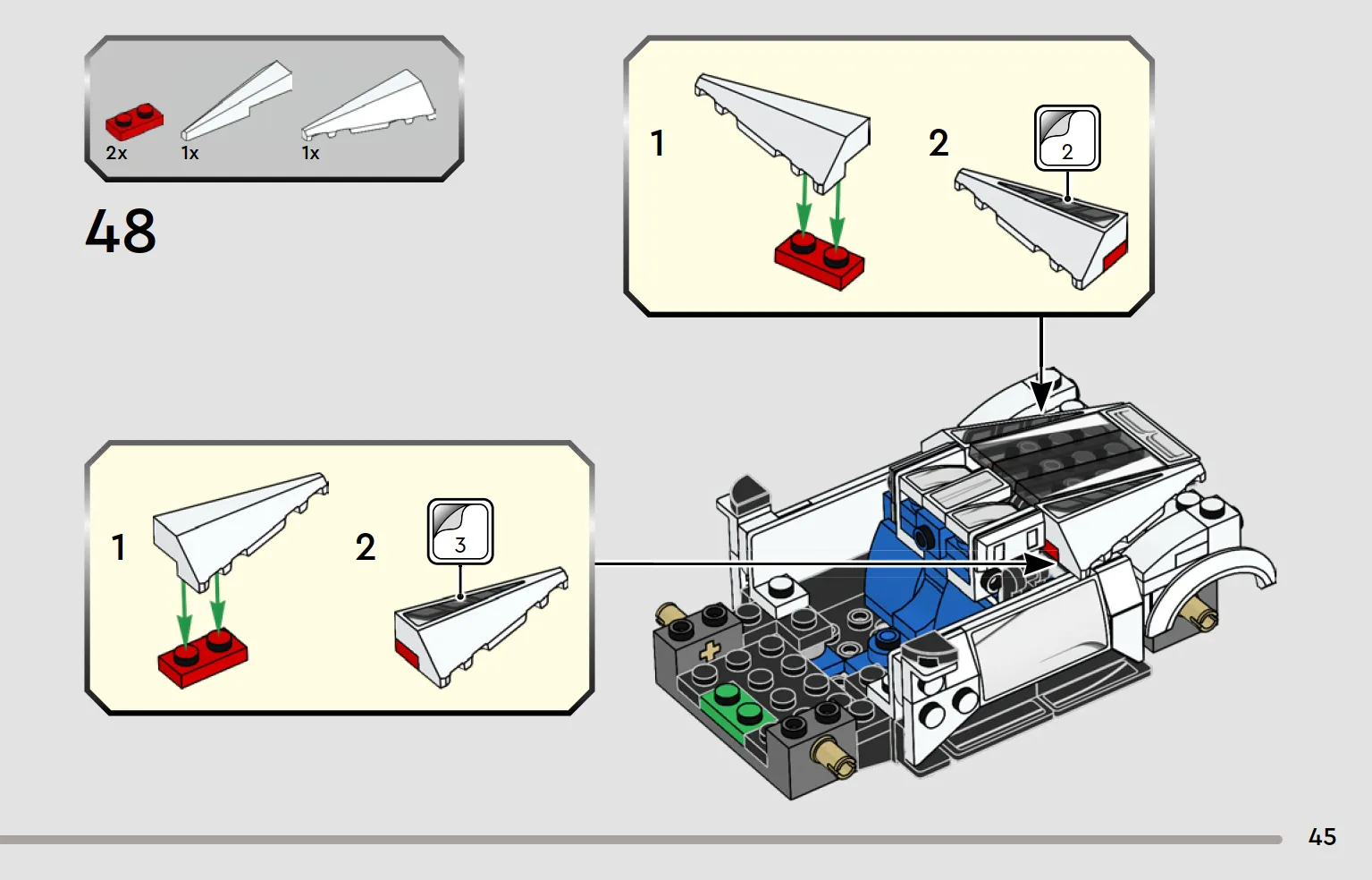 2x
1x
1x

48

1
2
2

1
2
3

45