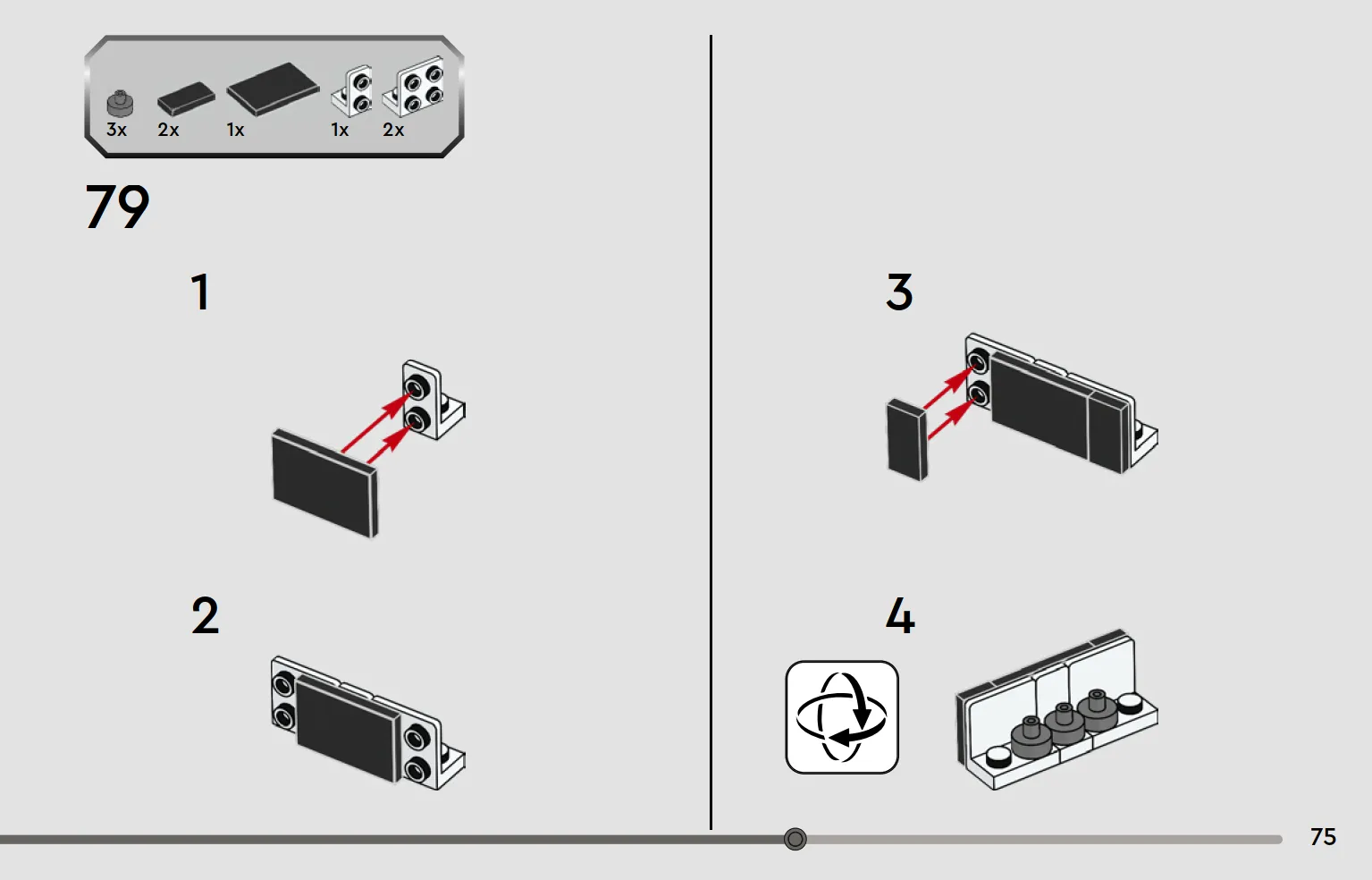 3x 2x 1x 1x 2x

79

1

2

3

4

75