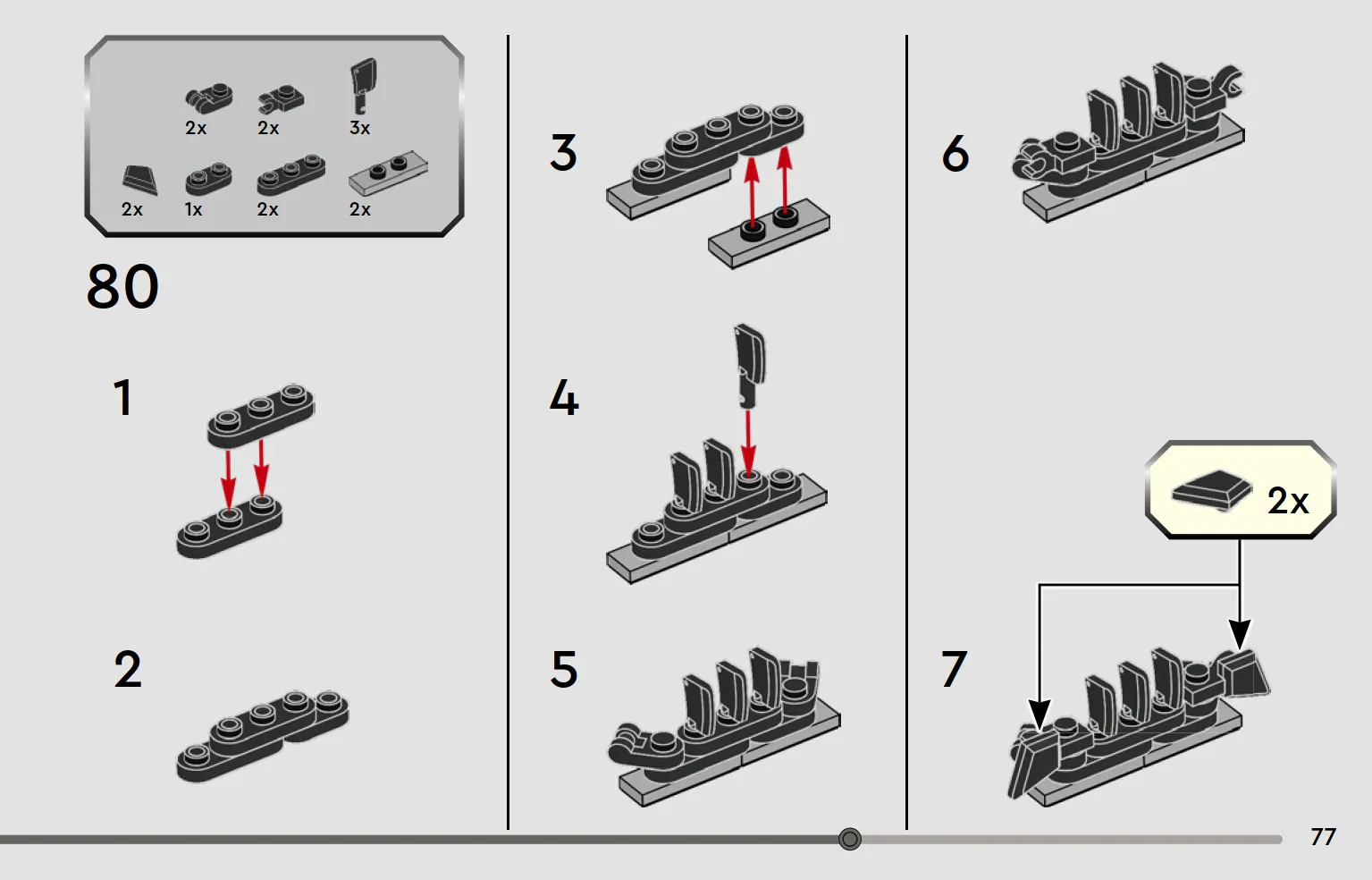 2x 2x 3x
2x 1x 2x 2x

80

1

2

3

4

5

6

2x

7

77