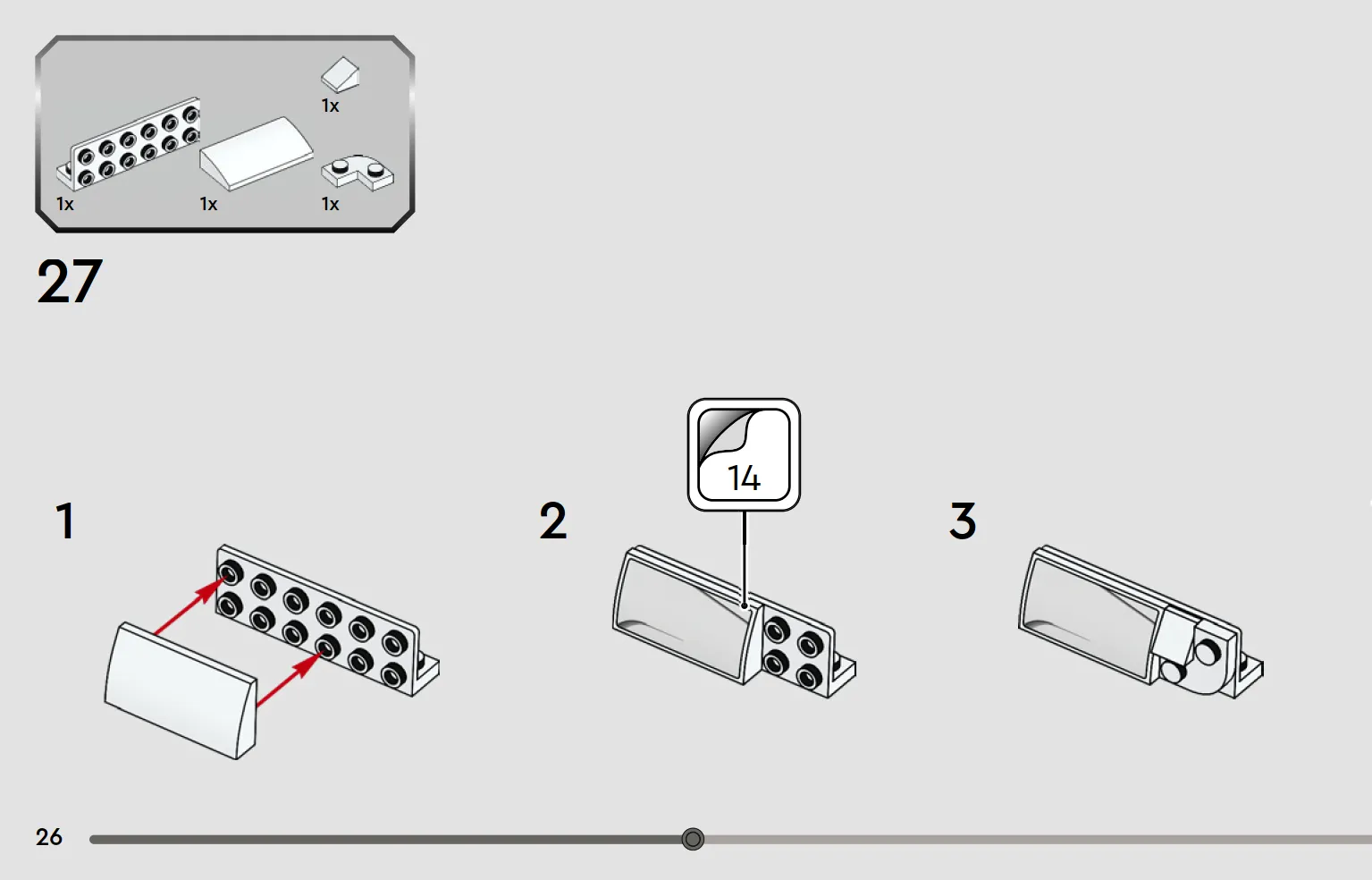 1x
1x
1x
1x

27

1

2

14

3

26