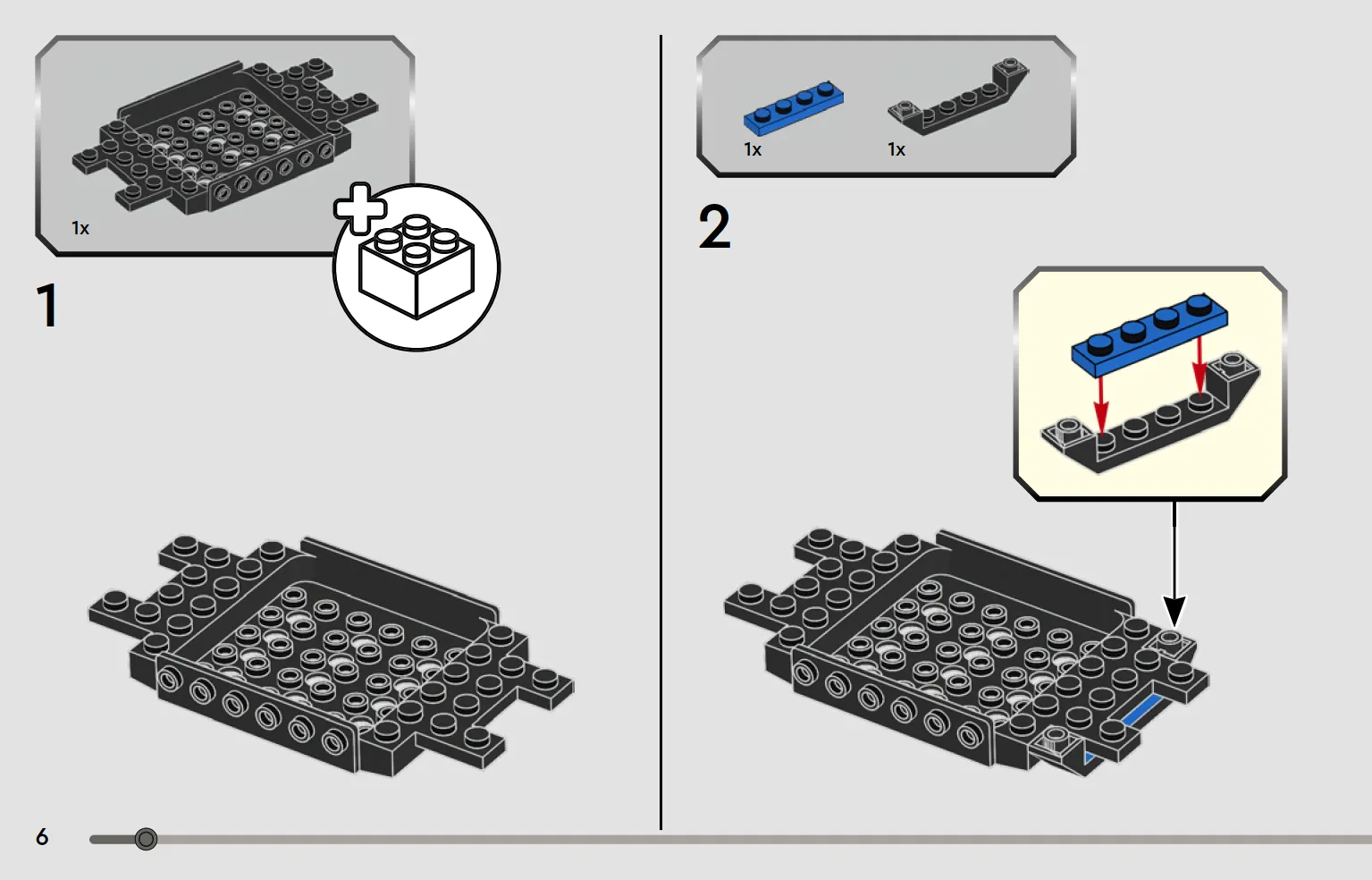 1x

1

1x

1x

2

6