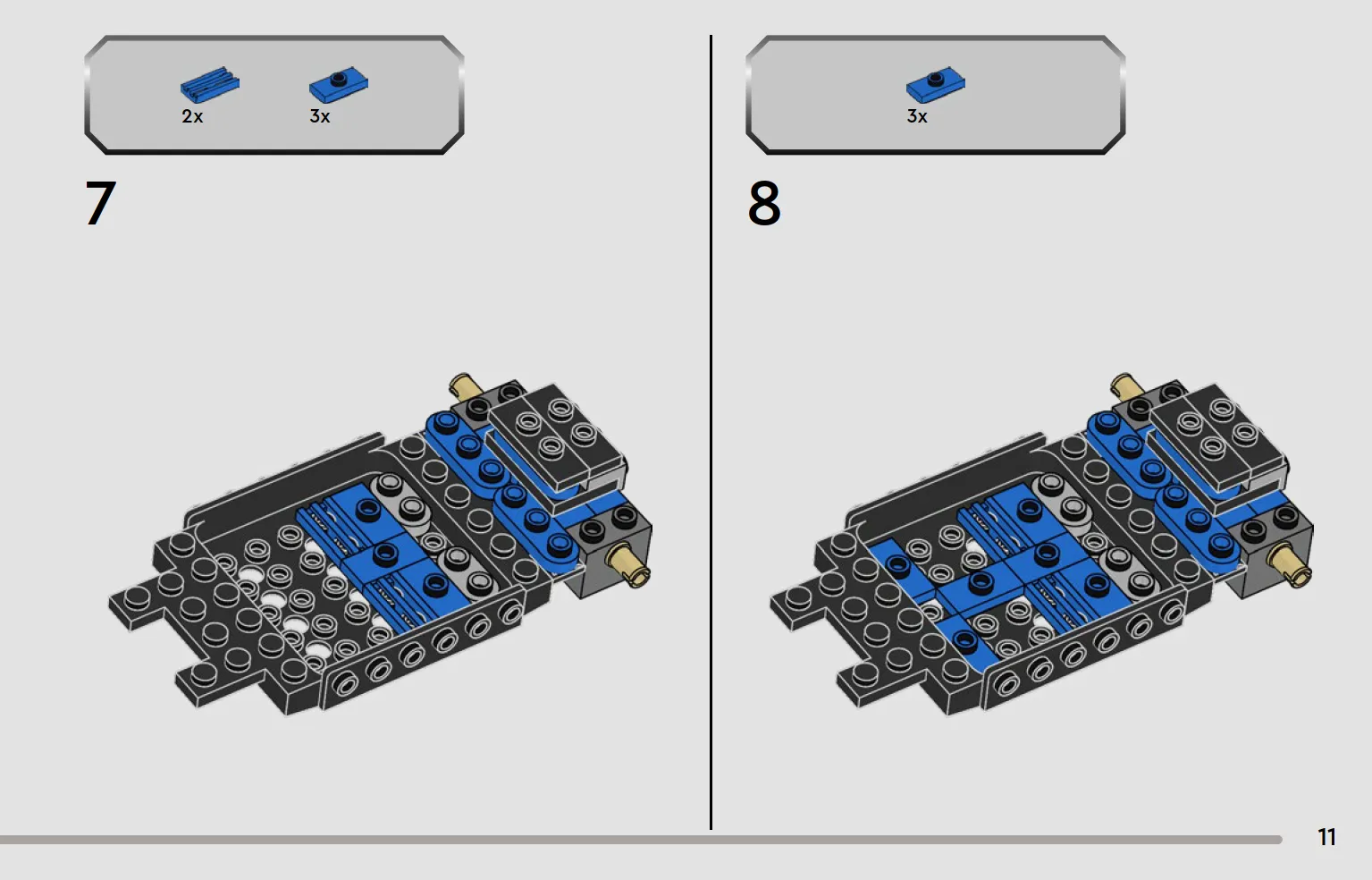 2x
3x

7

3x

8

11