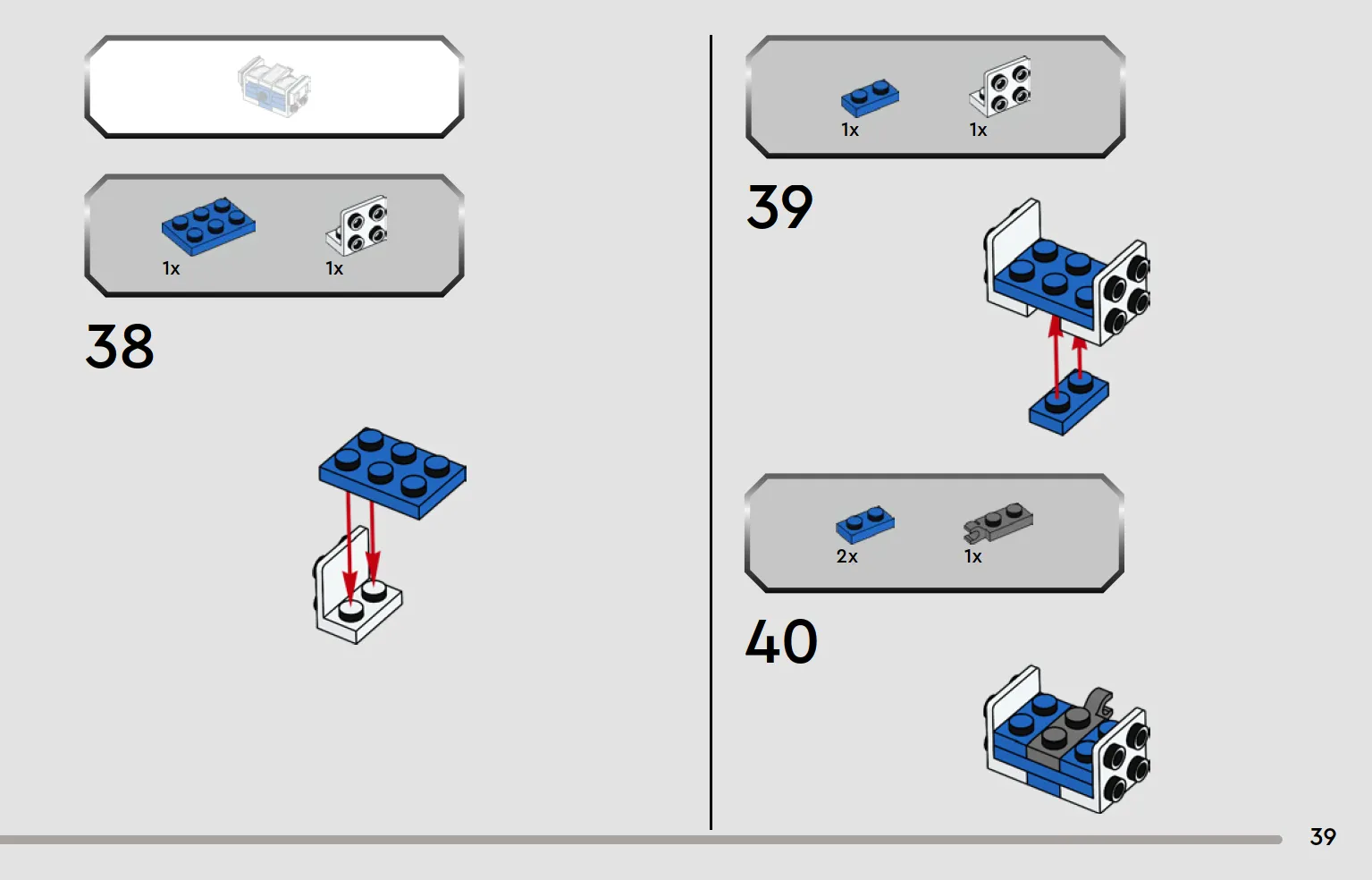 1x
1x

38

1x
1x

39

2x
1x

40

39