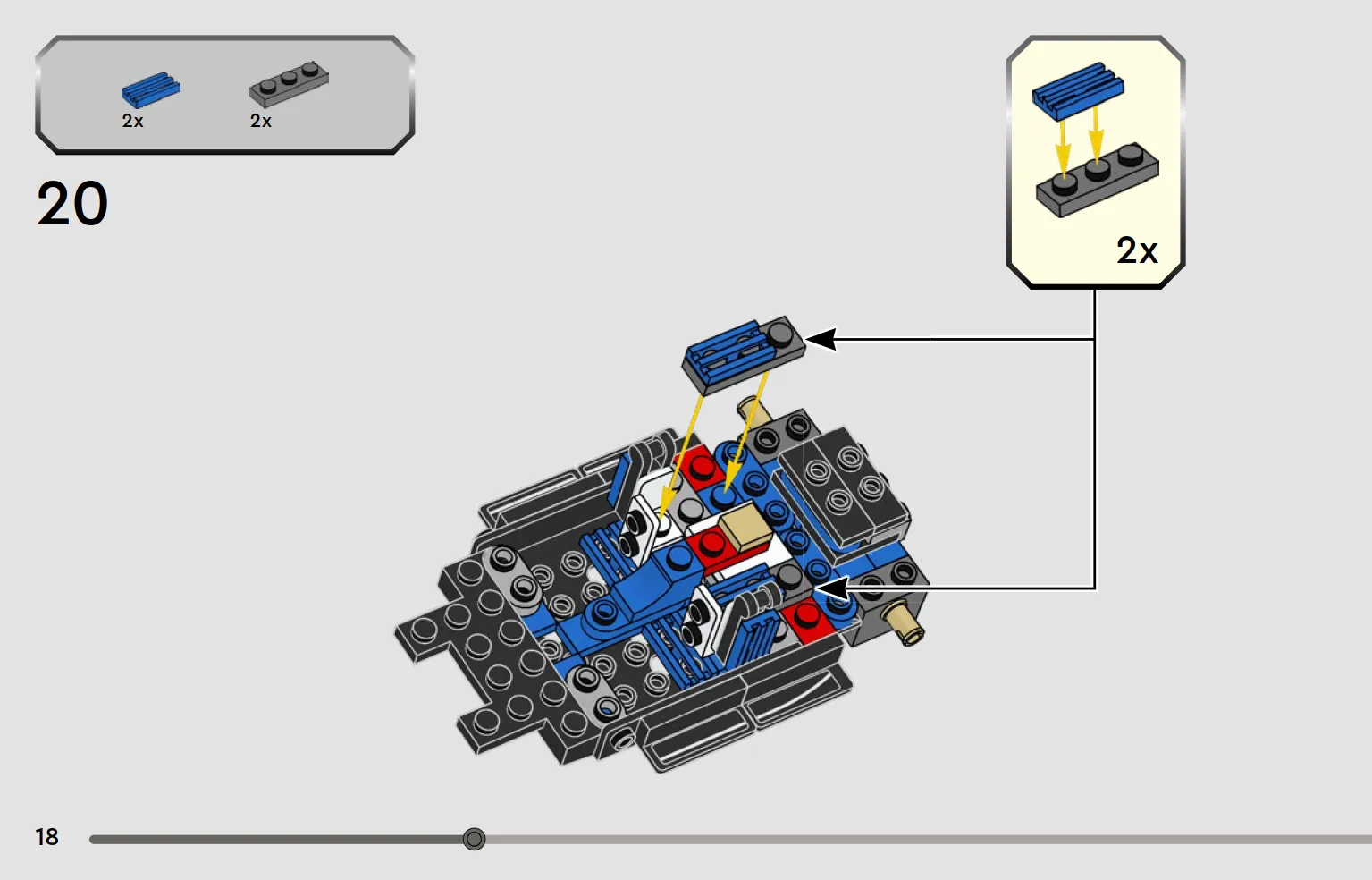 2x
2x
20
2x
18