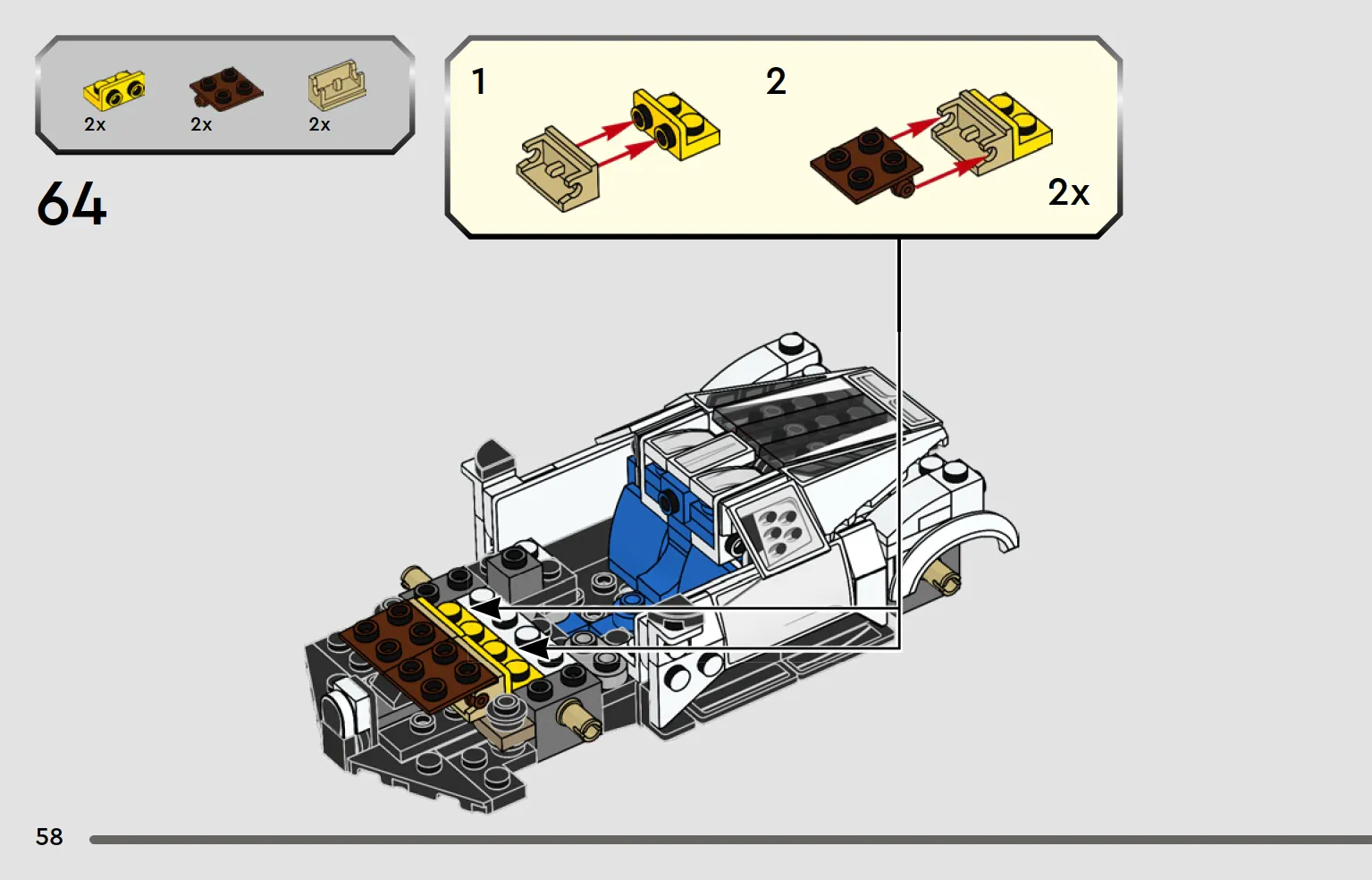 2x 2x 2x

64

1

2

2x

58