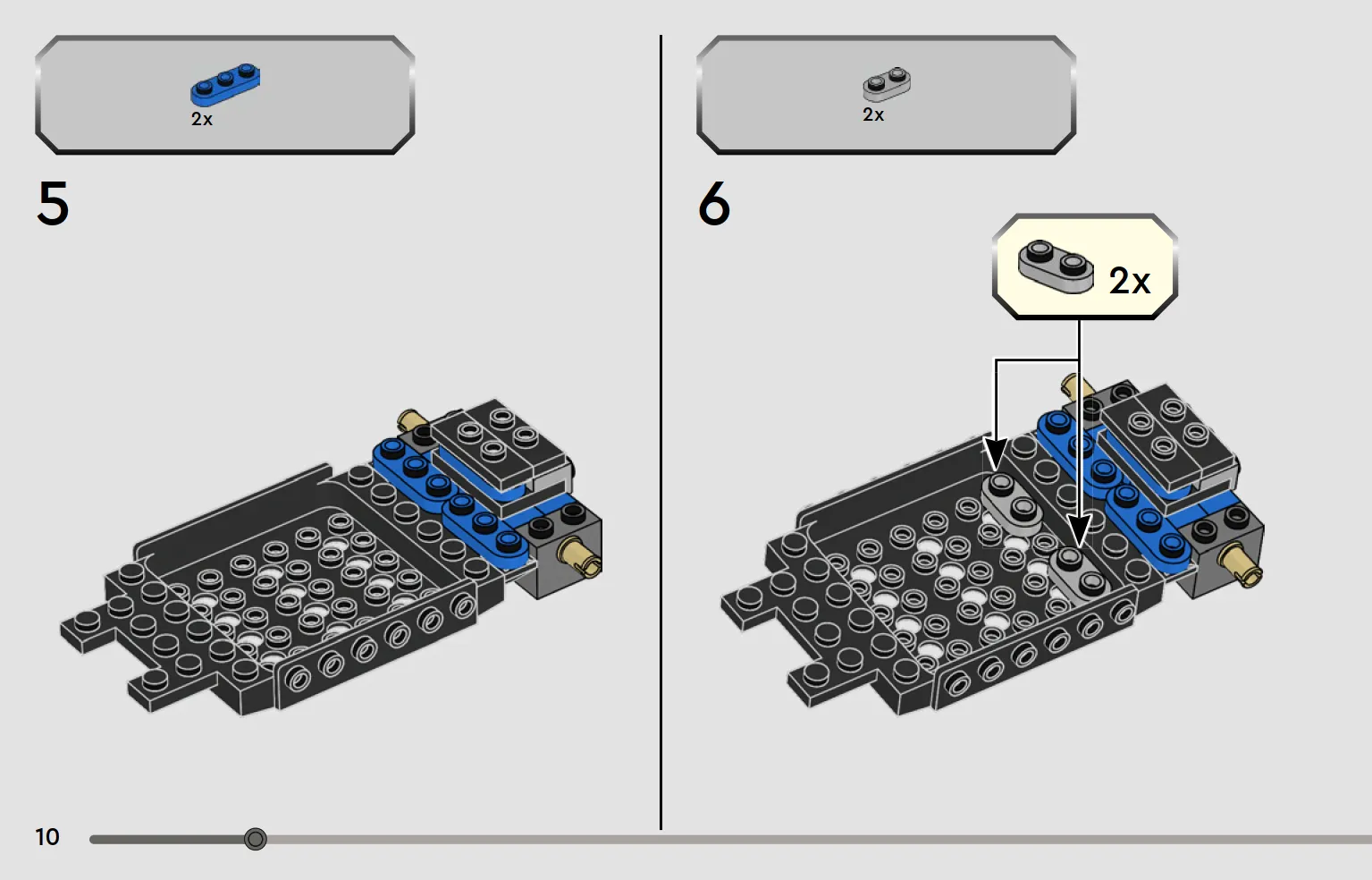 2x

5

2x

6

2x

10