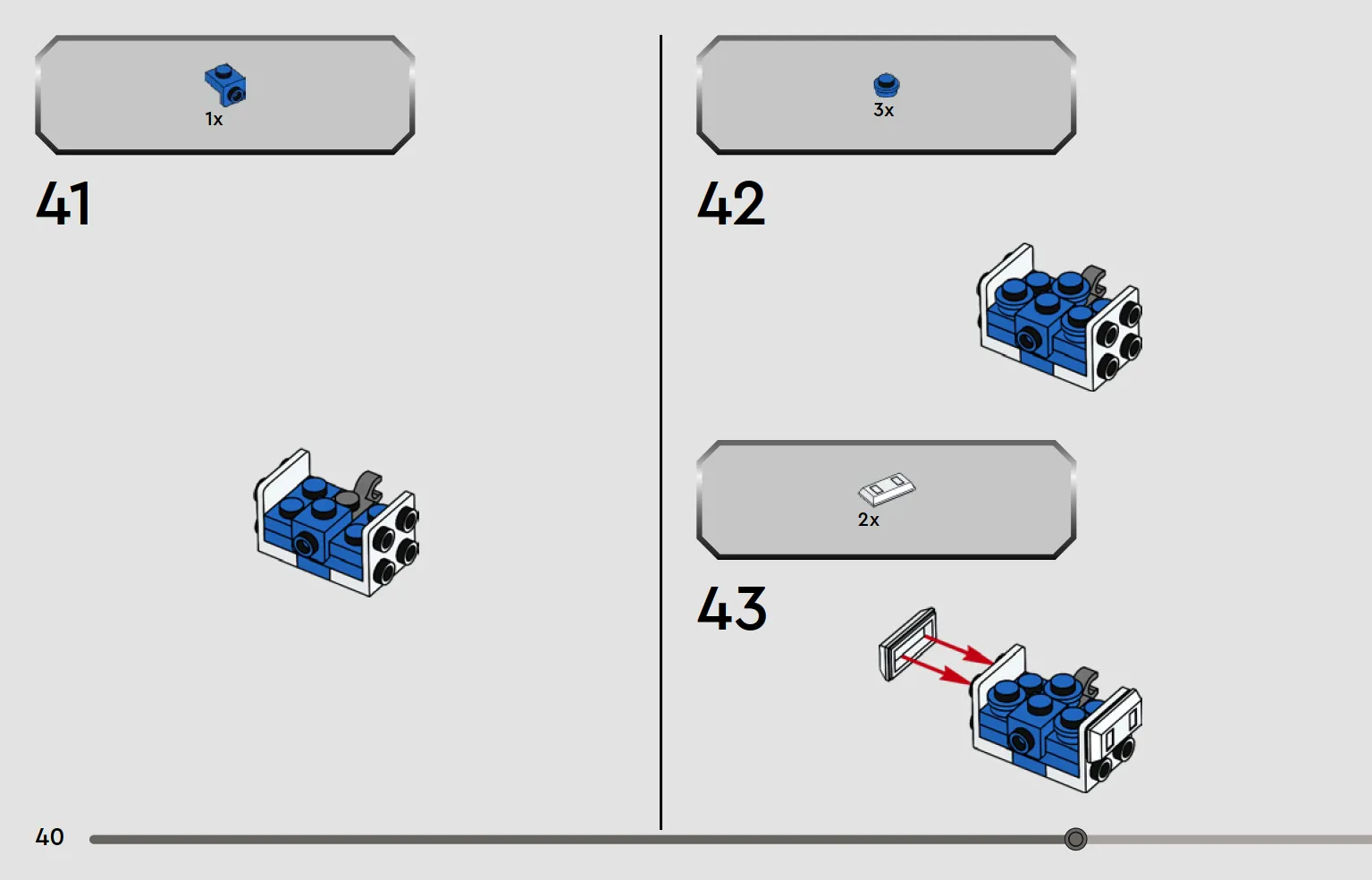 1x

41

3x

42

2x

43

40