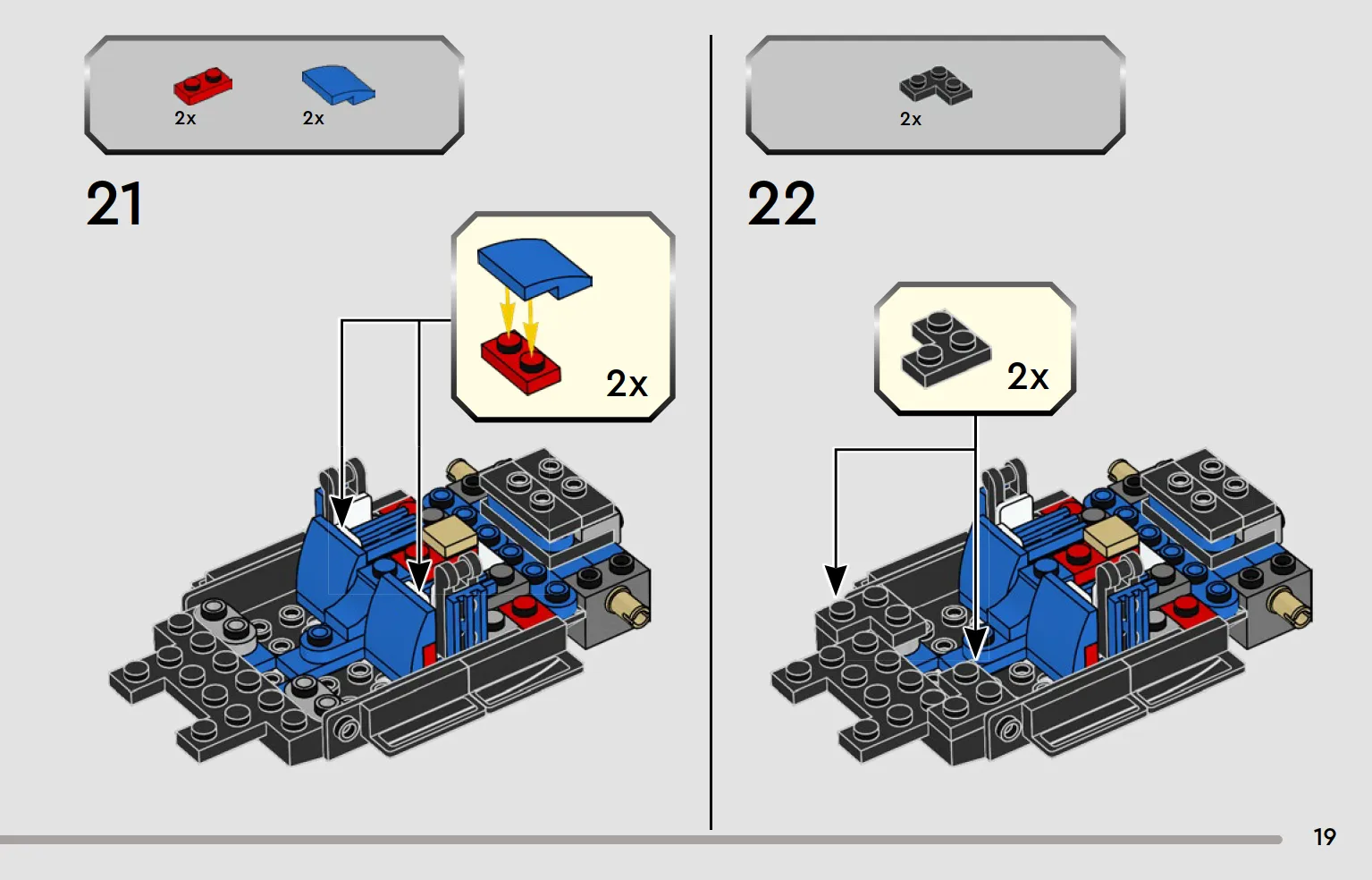 2x 2x

21

2x

2x

22

2x

19