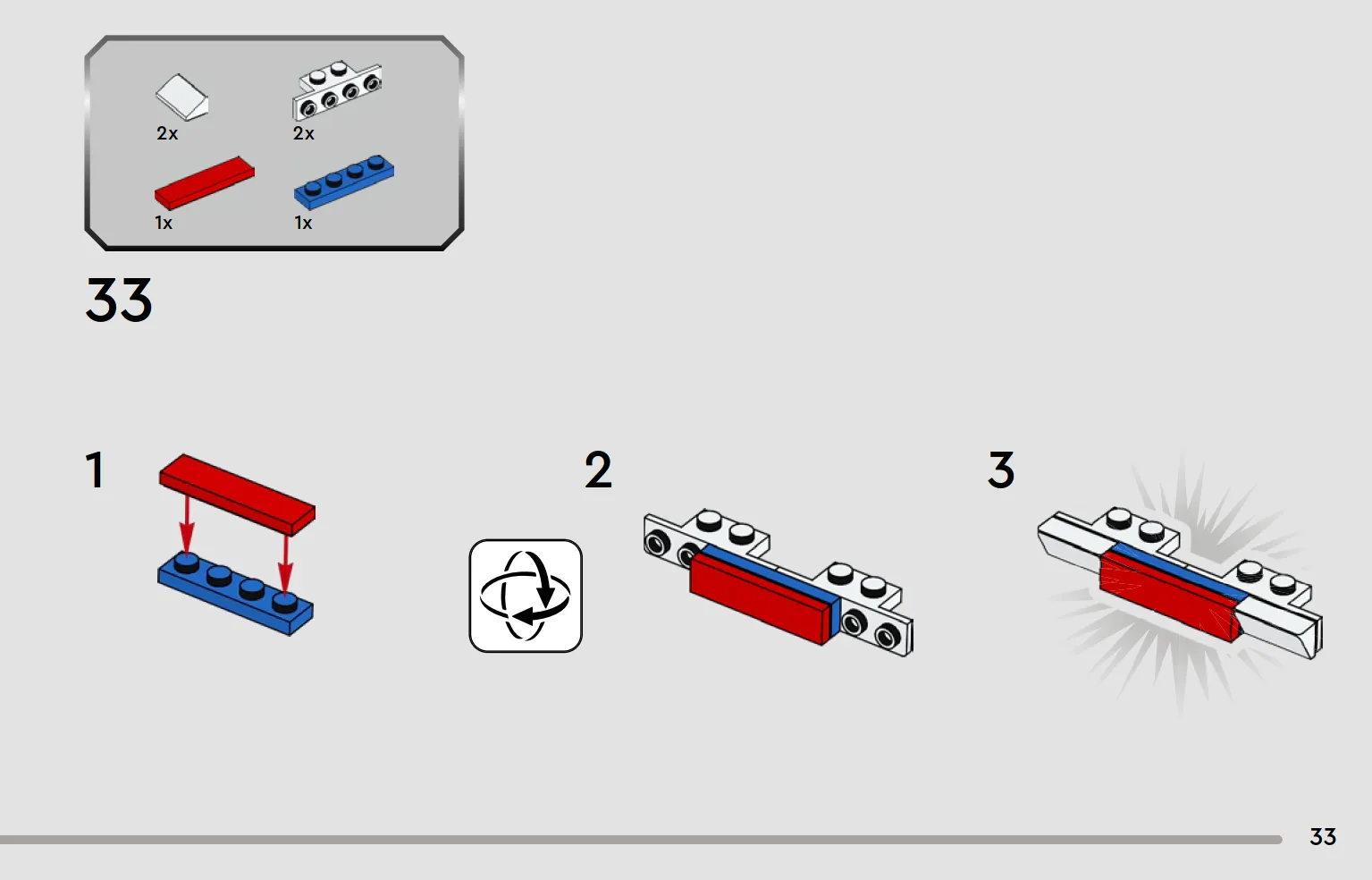 2x
2x
1x
1x

33

1

2

3

33