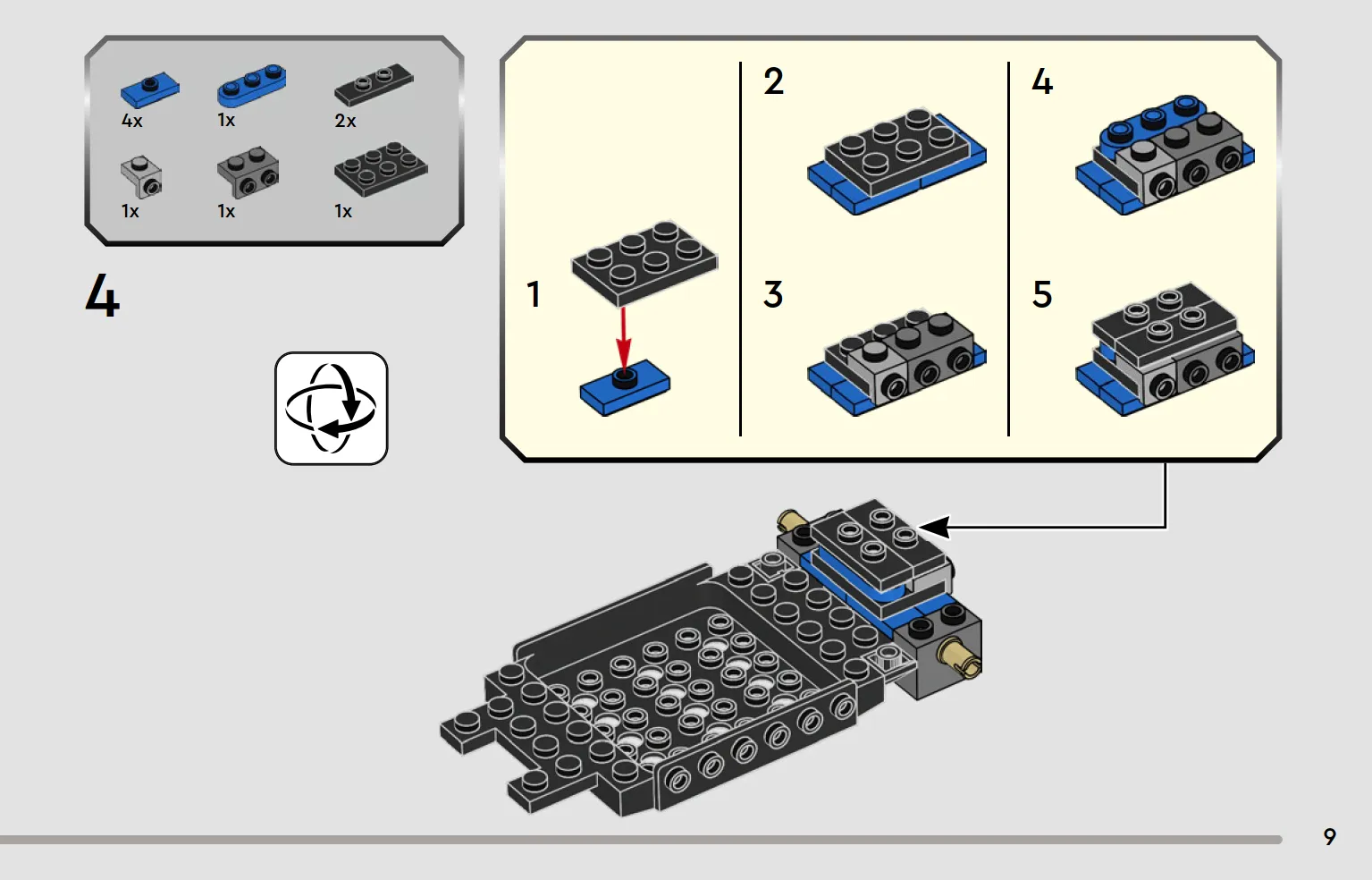 4x 1x 2x
1x 1x 1x

4

1

2

3

4

5

9