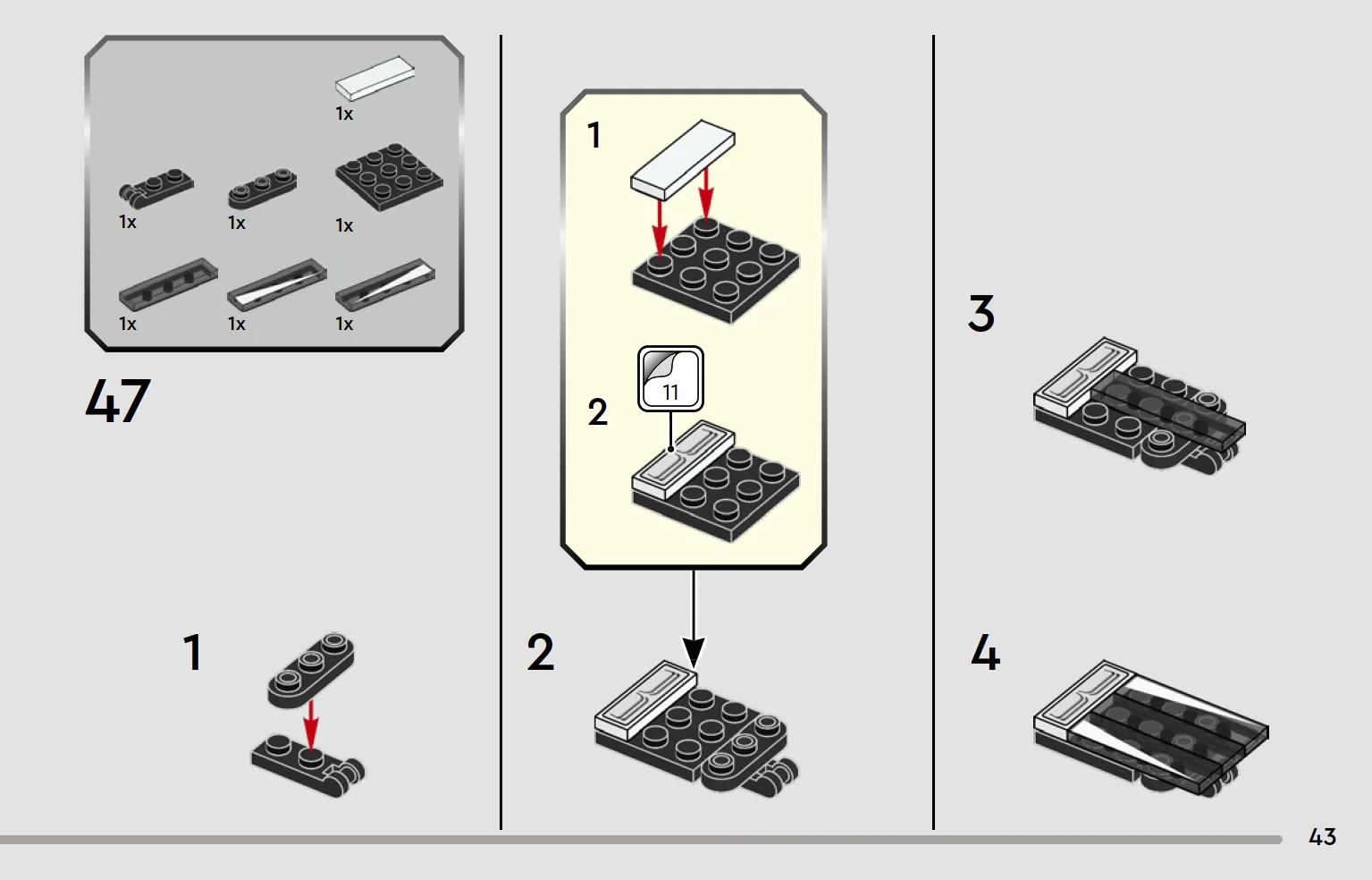 1x

1x

1x

1x

1x

1x

1x

47

1

1

11

2

2

3

4

43