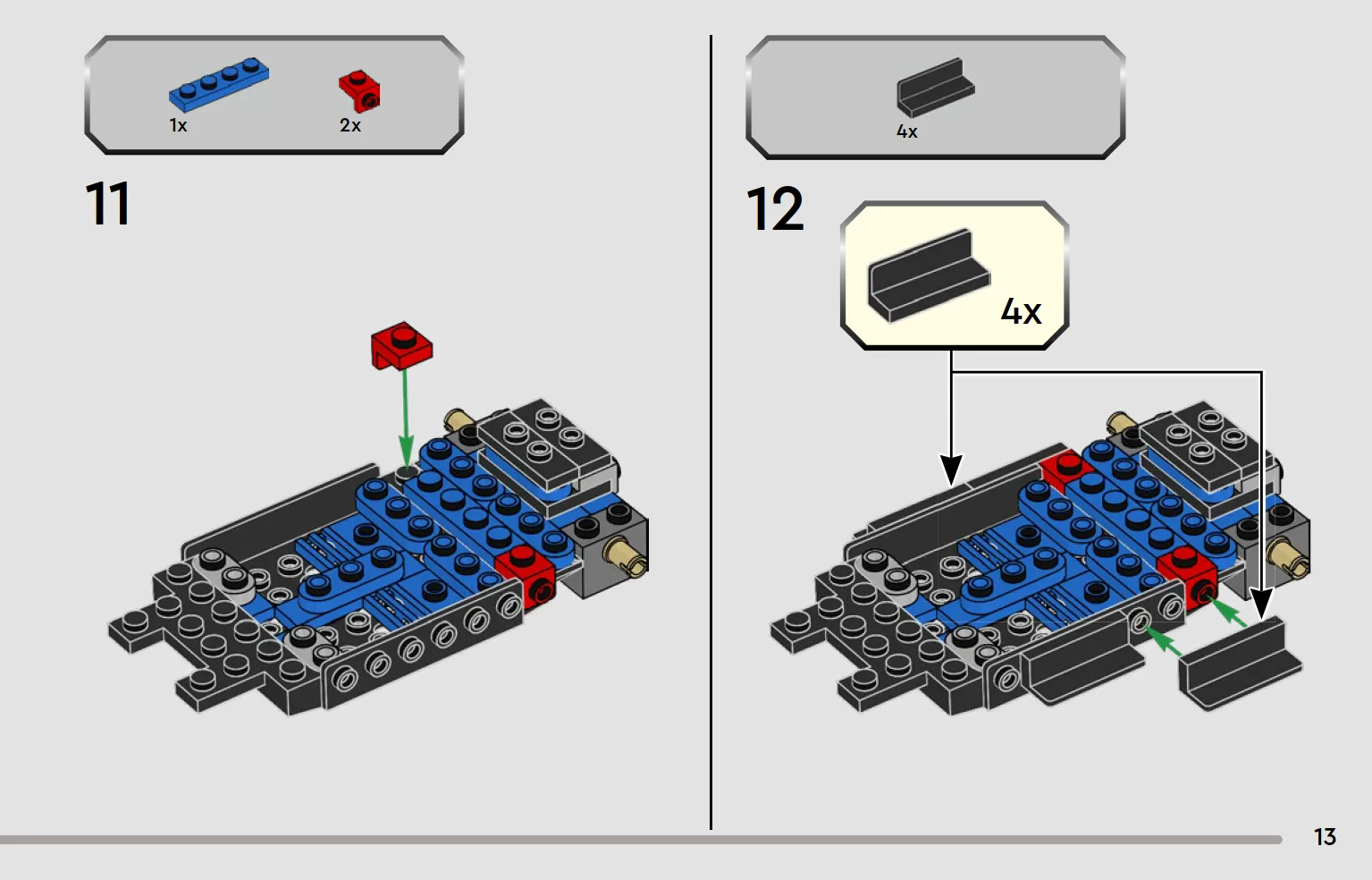 1x
2x

11

4x

12

4x

13