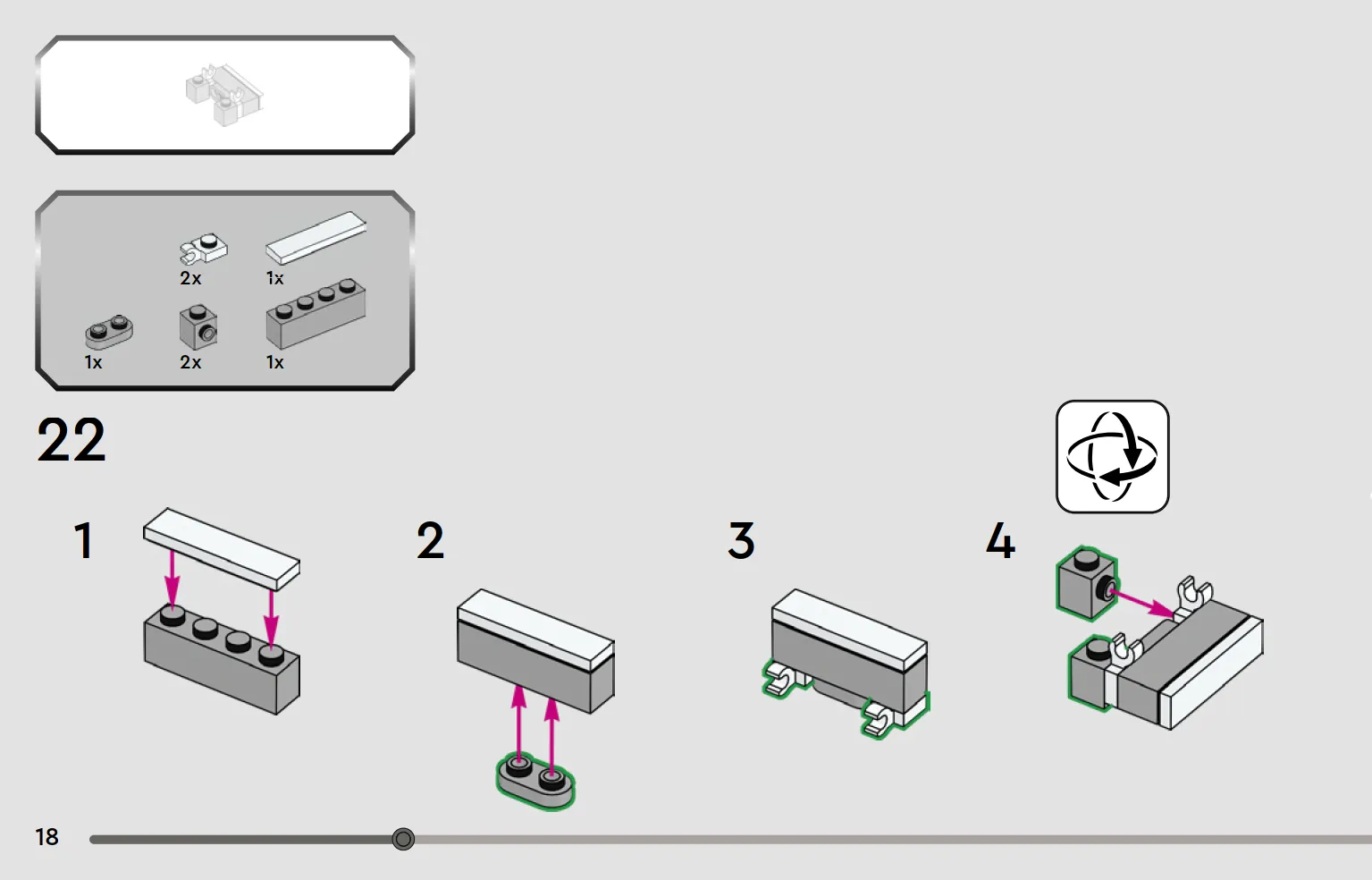 2x
1x
1x
2x
1x

22

1

2

3

4

18