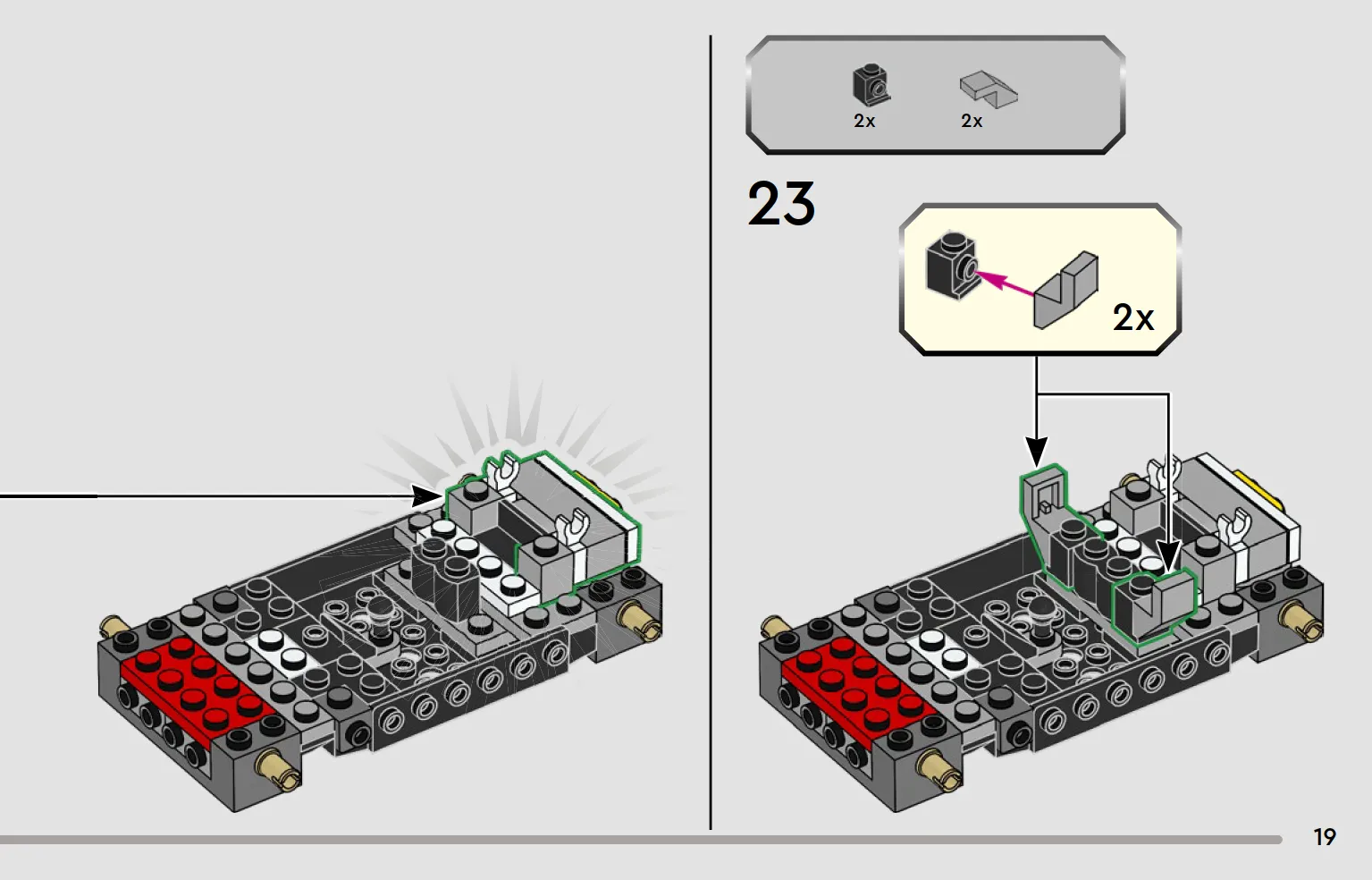 2x
2x

23

2x

19