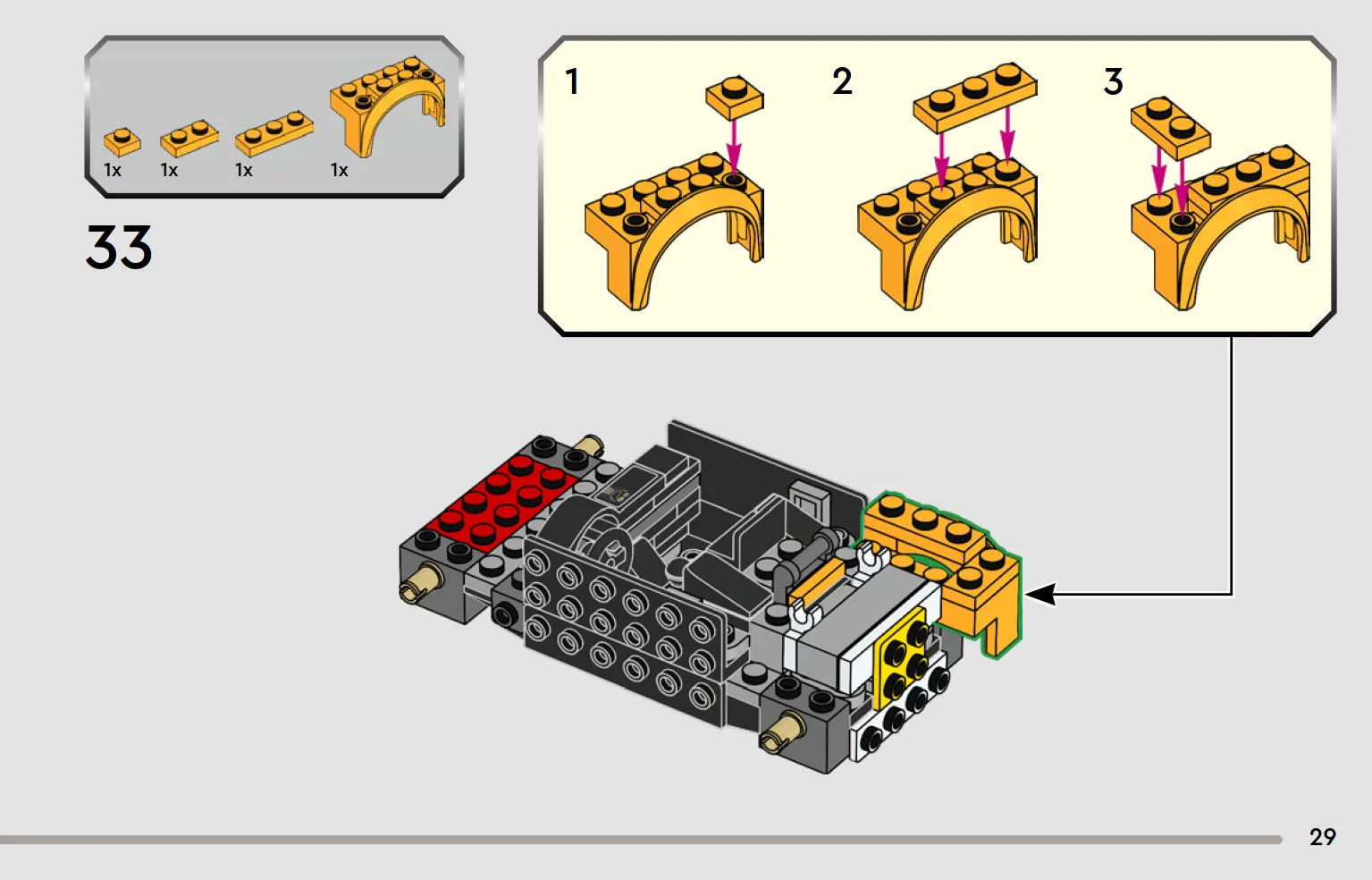 1x 1x 1x 1x

33

1 2 3

29