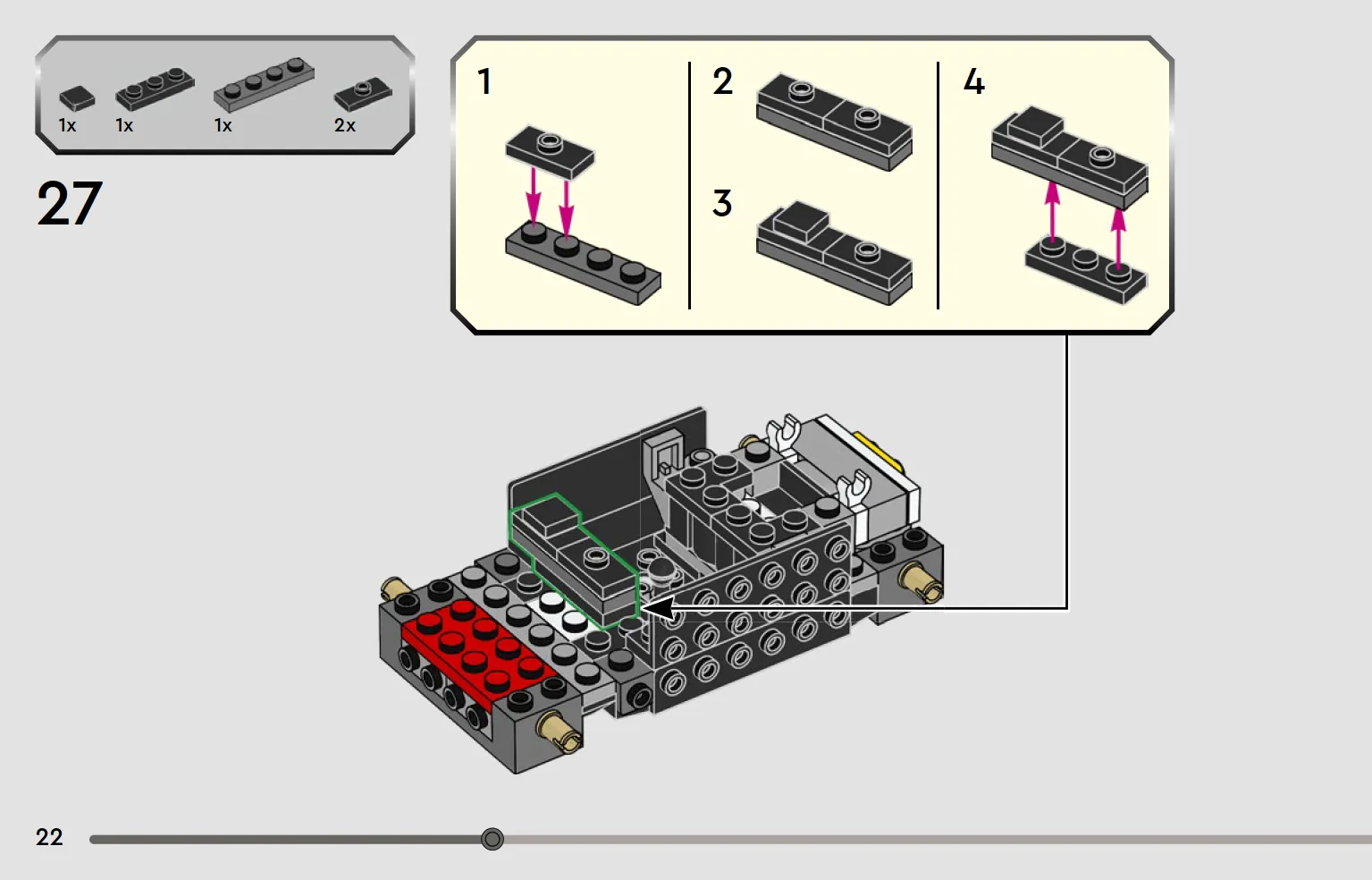 1x 1x 1x 2x

27

1

2

3

4

22