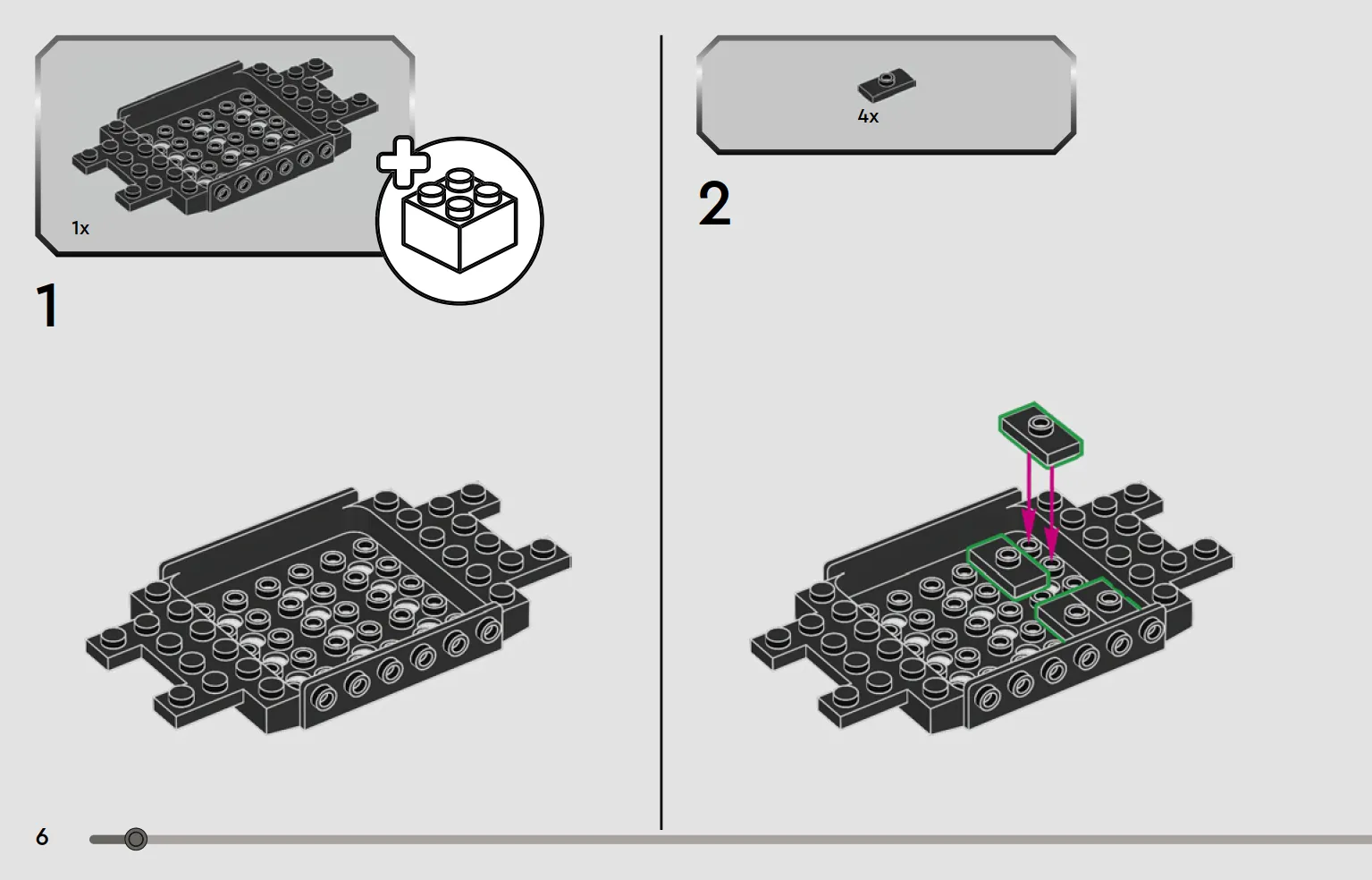 1x

1

4x

2

6