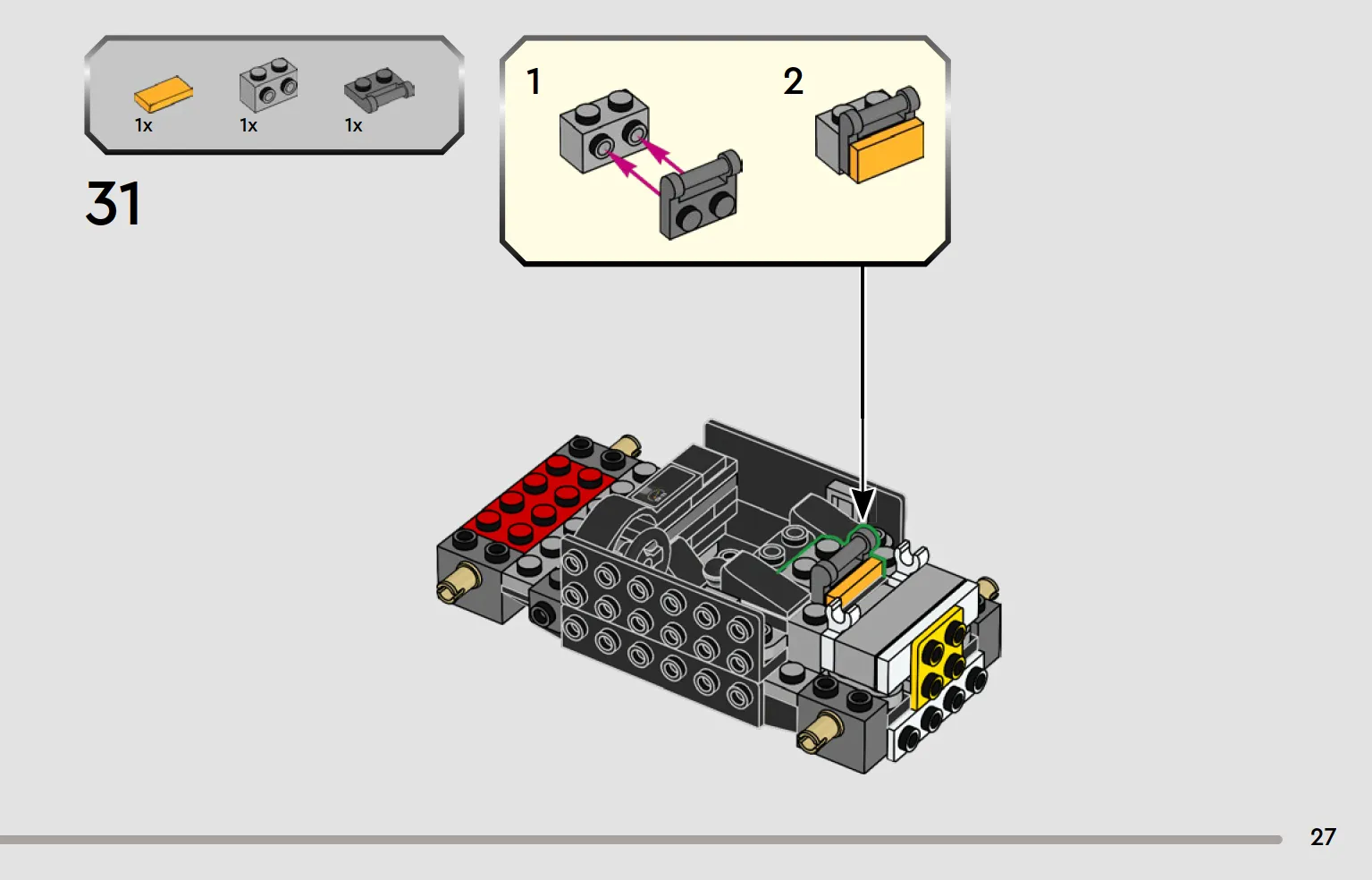 1x 1x 1x

31

1

2

27