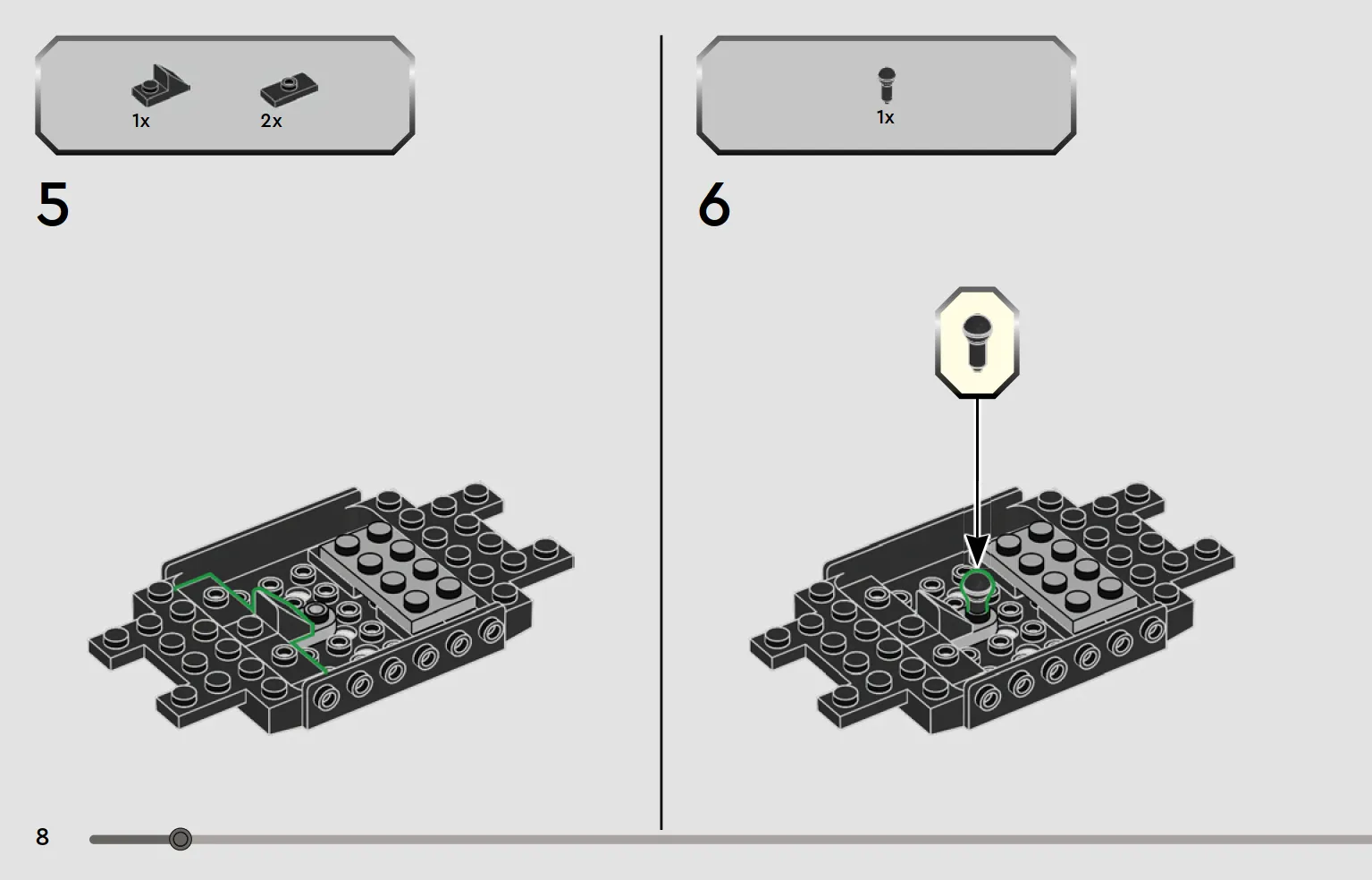 1x

2x

5

1x

6

8