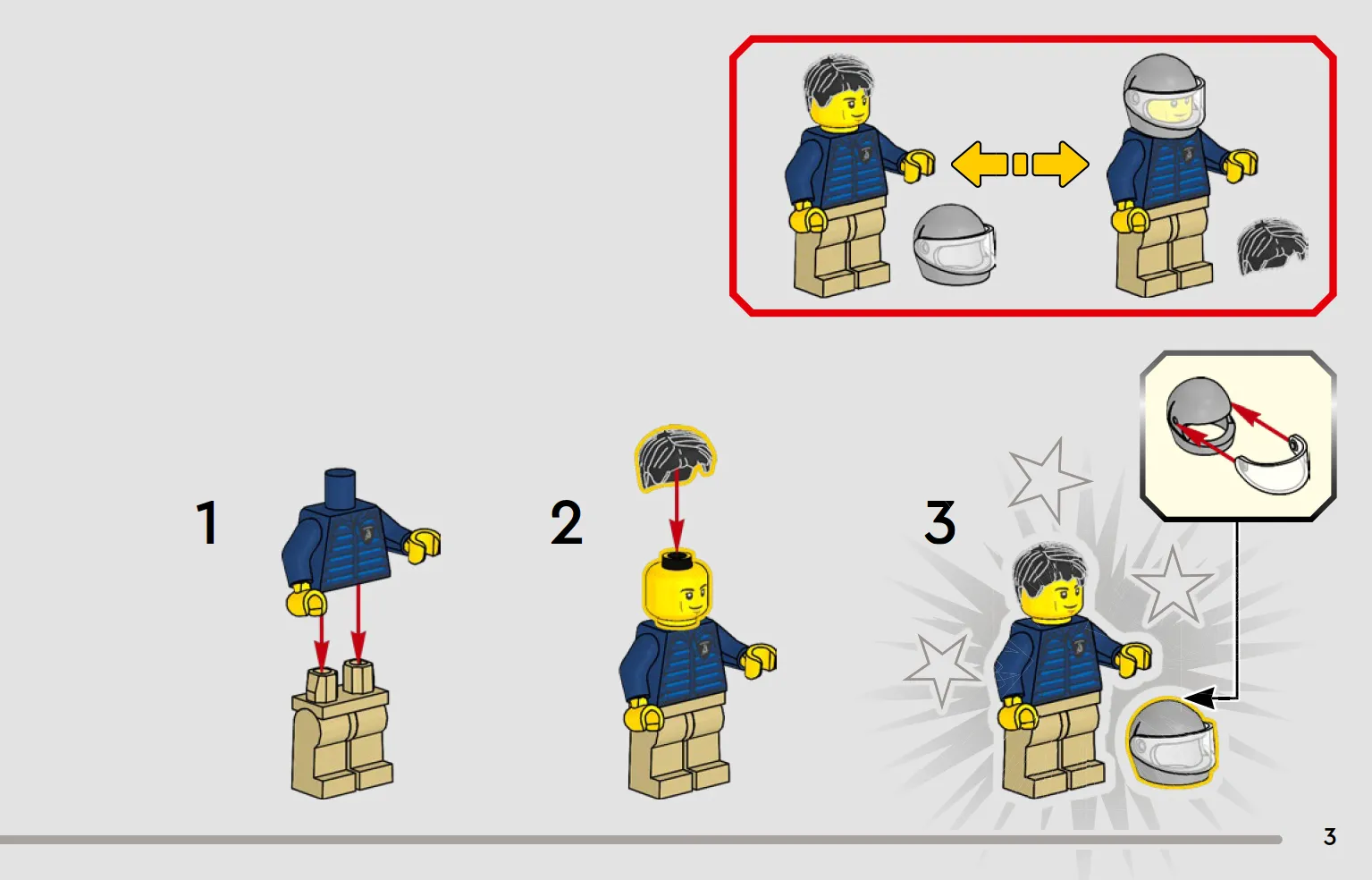 1

2

3

3