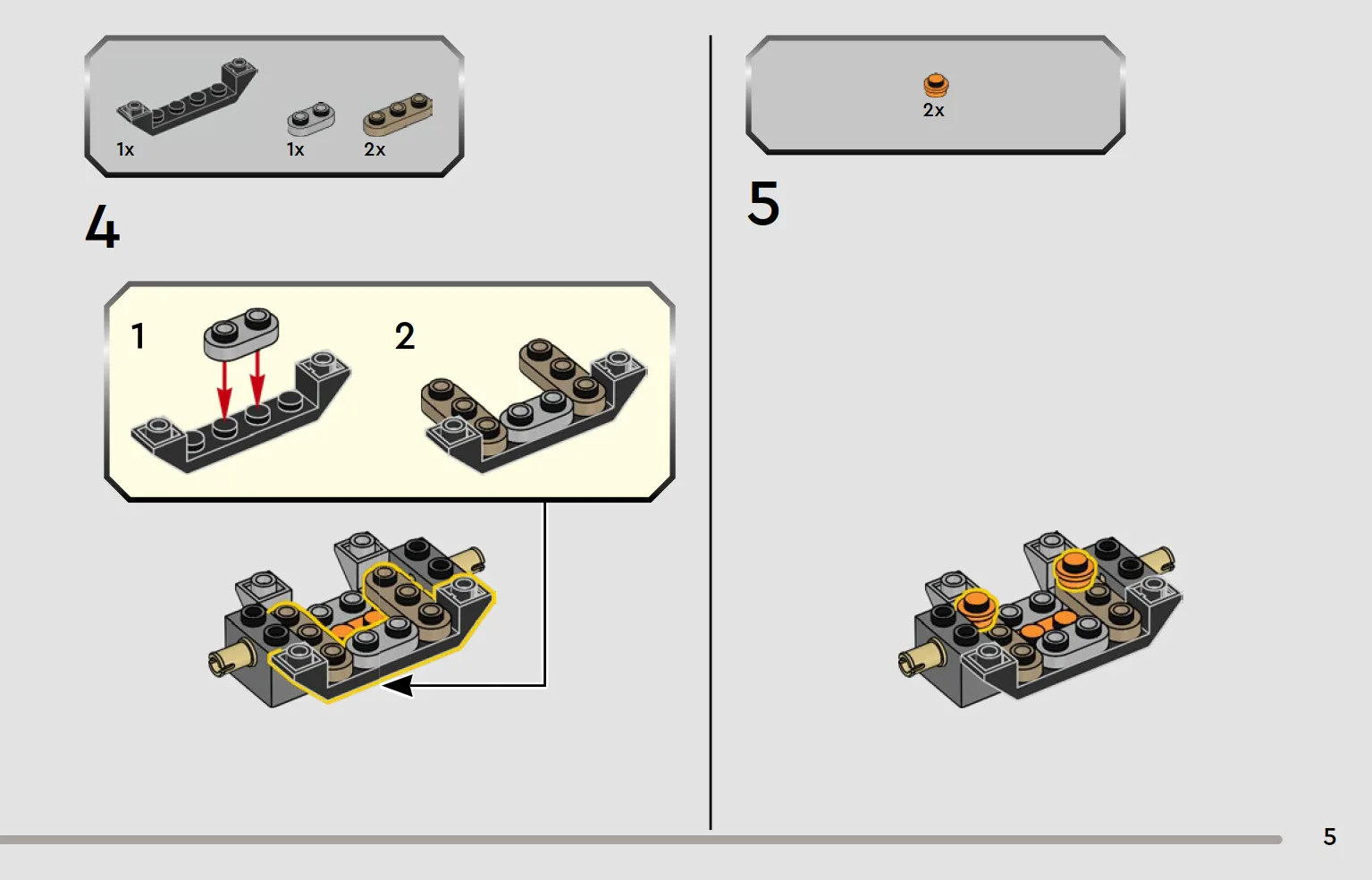 1x 1x 2x

4

1

2

2x

5

5