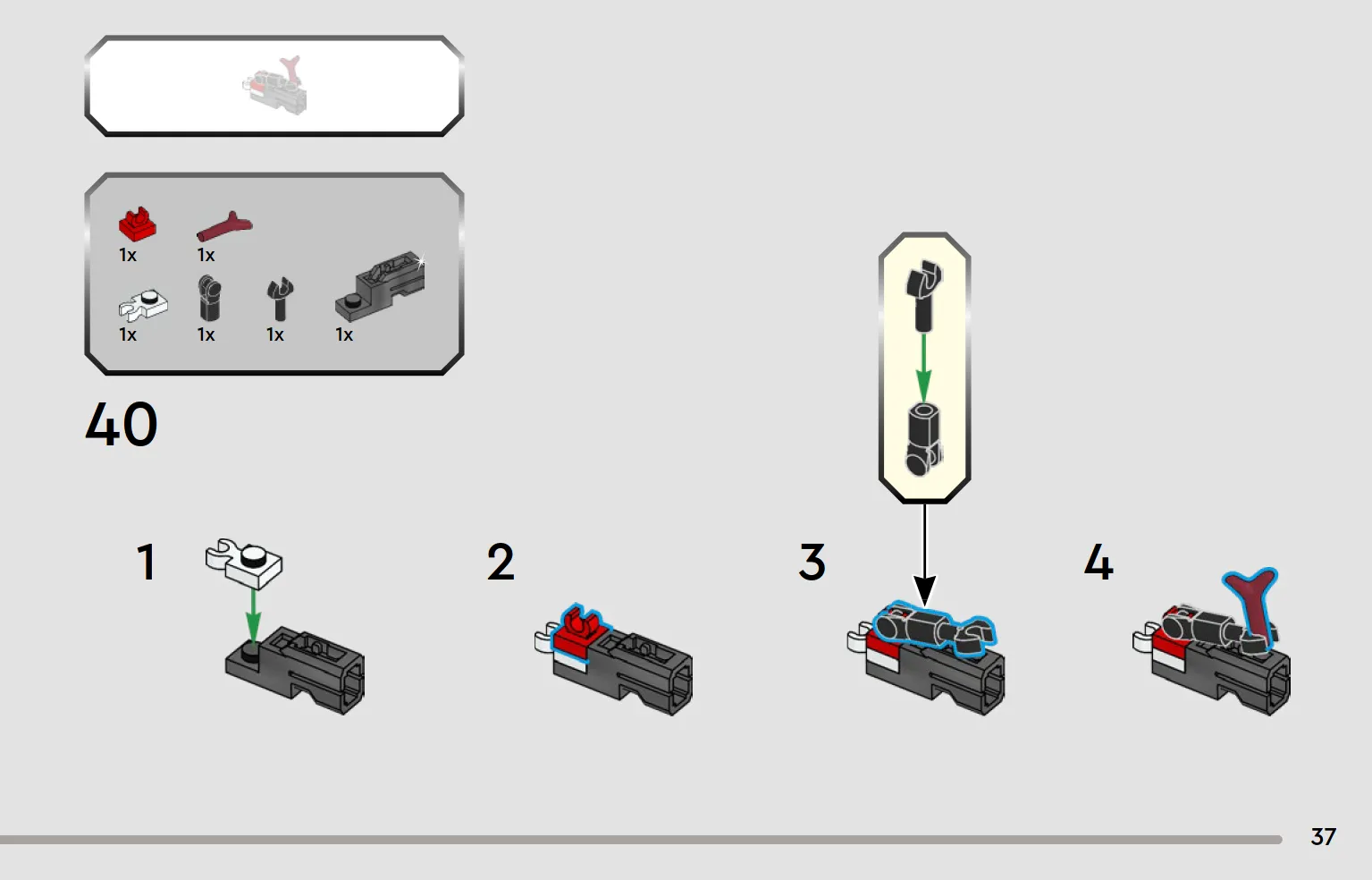 1x 1x
1x 1x 1x 1x

40

1

2

3

4

37