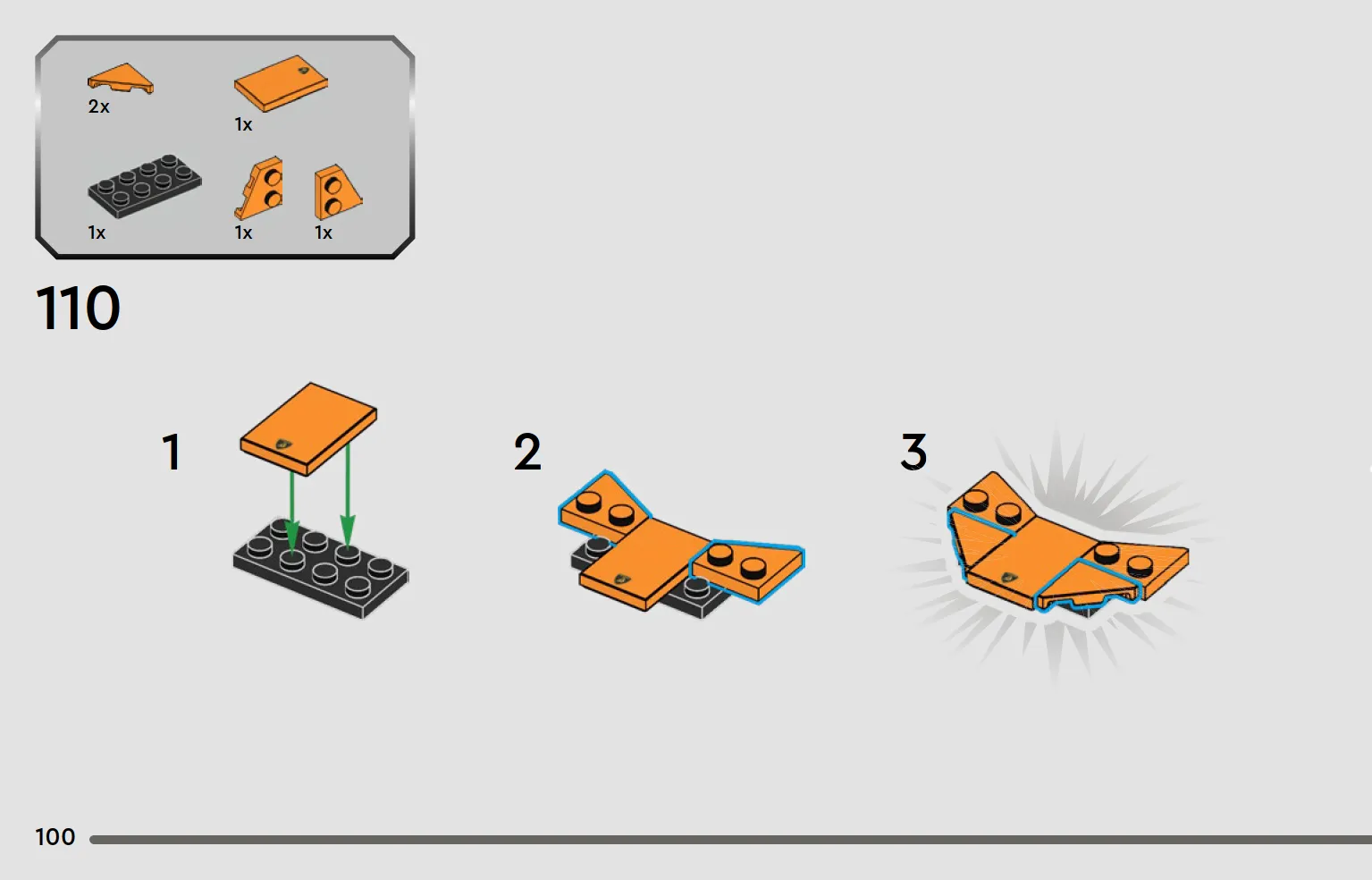 2x

1x

1x

1x

1x

110

1

2

3

100