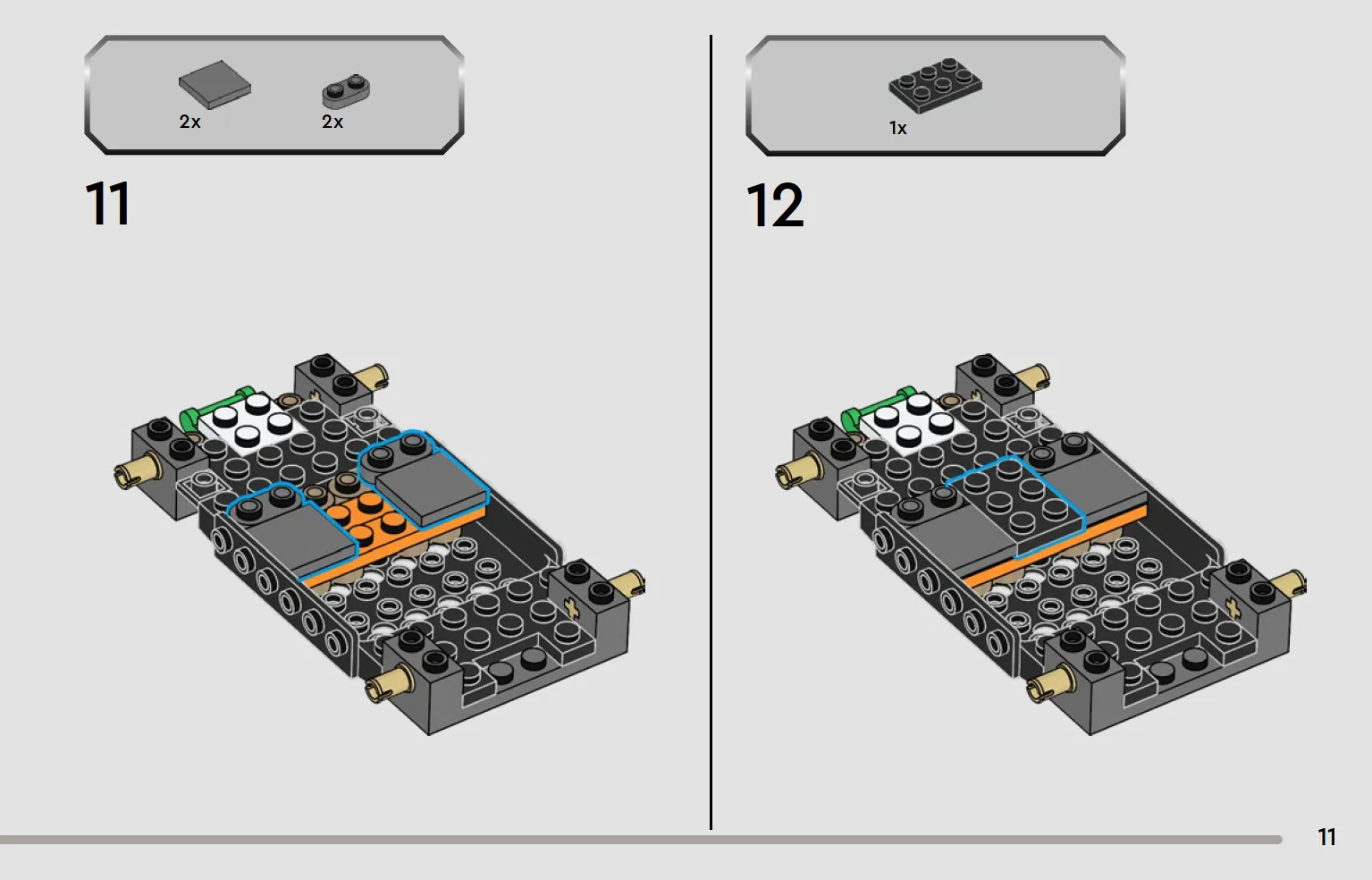 2x
2x
11

1x
12

11