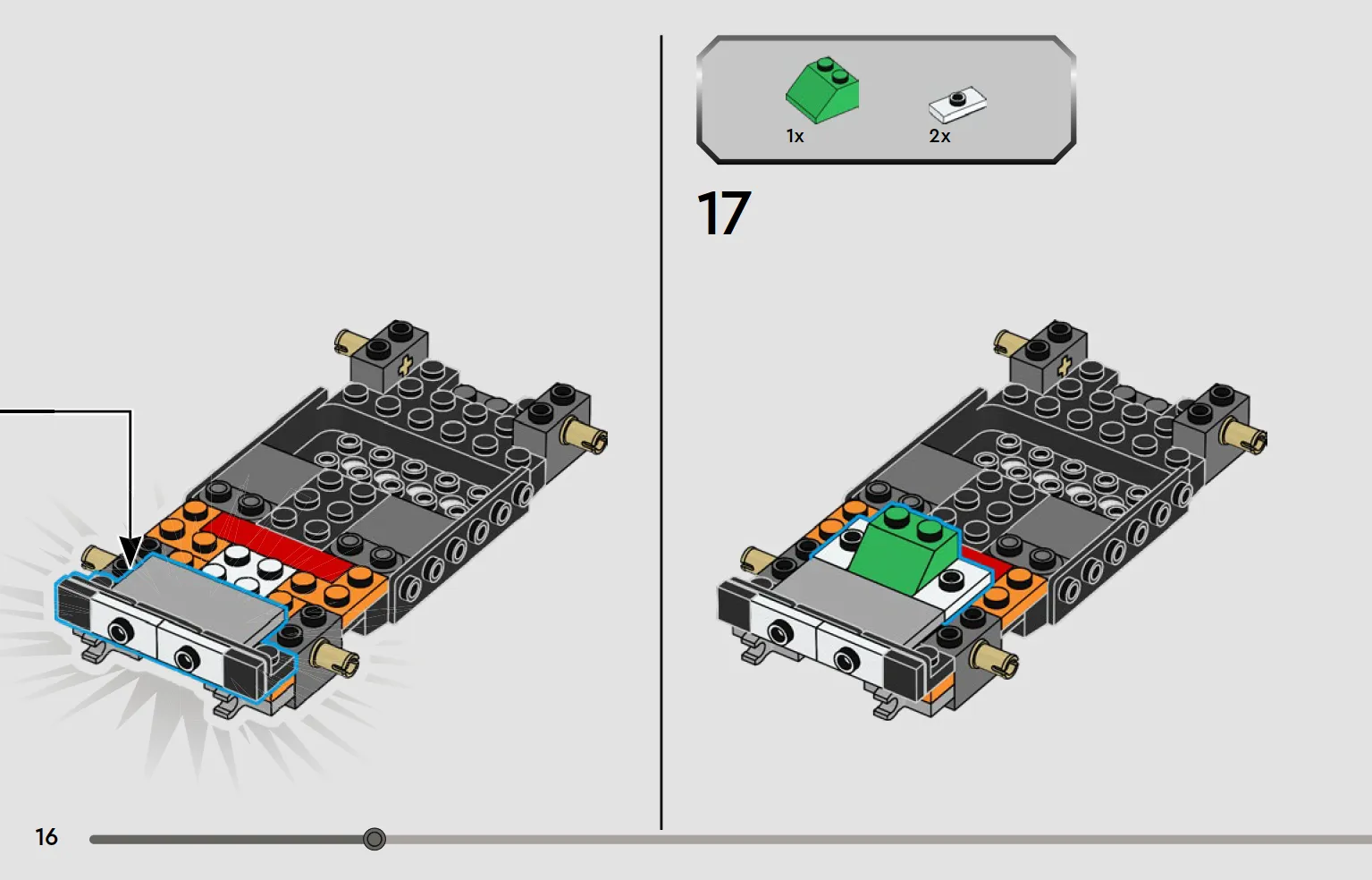 1x

2x

17

16