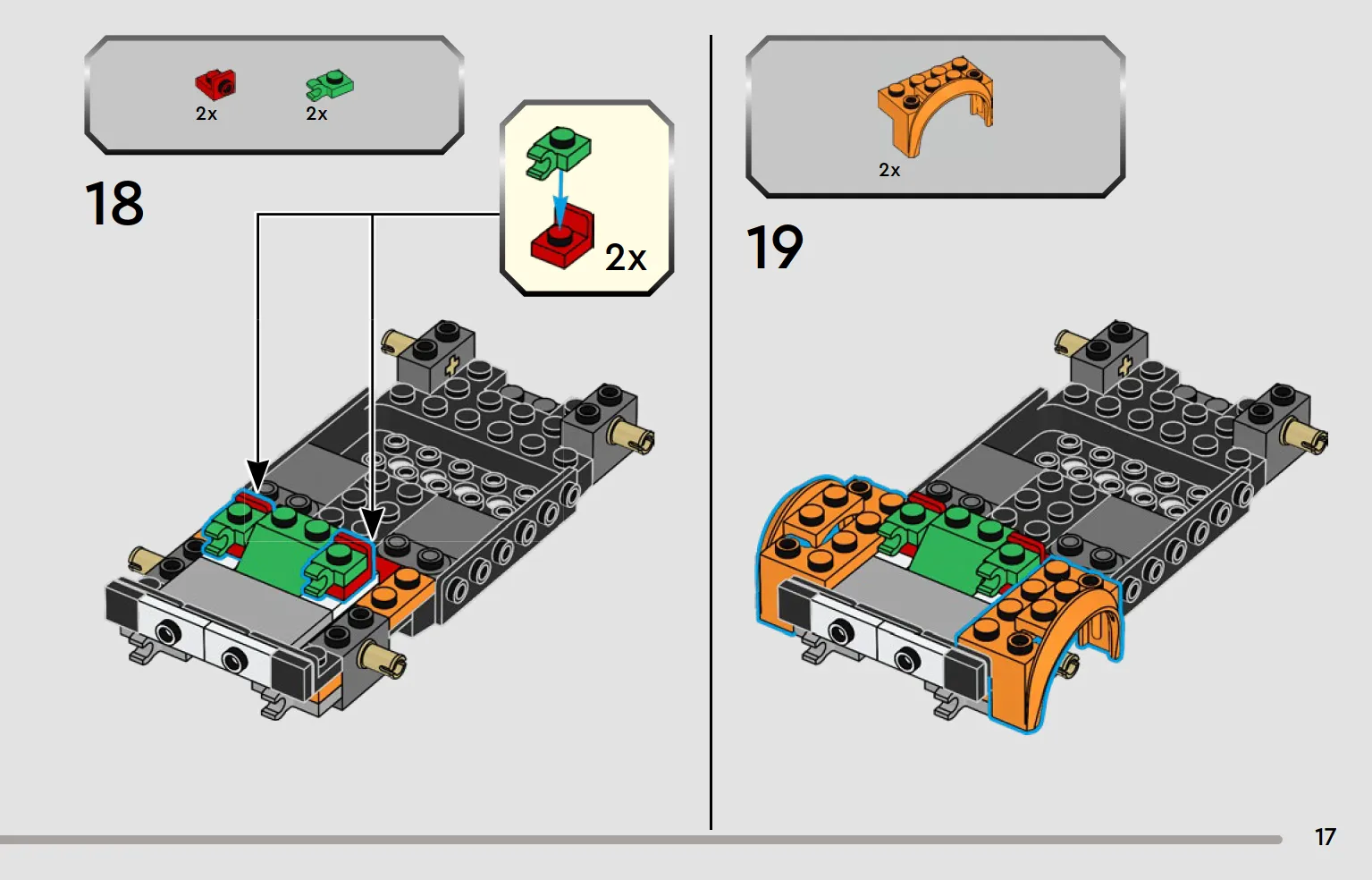 2x 2x

18

2x

2x

19

17