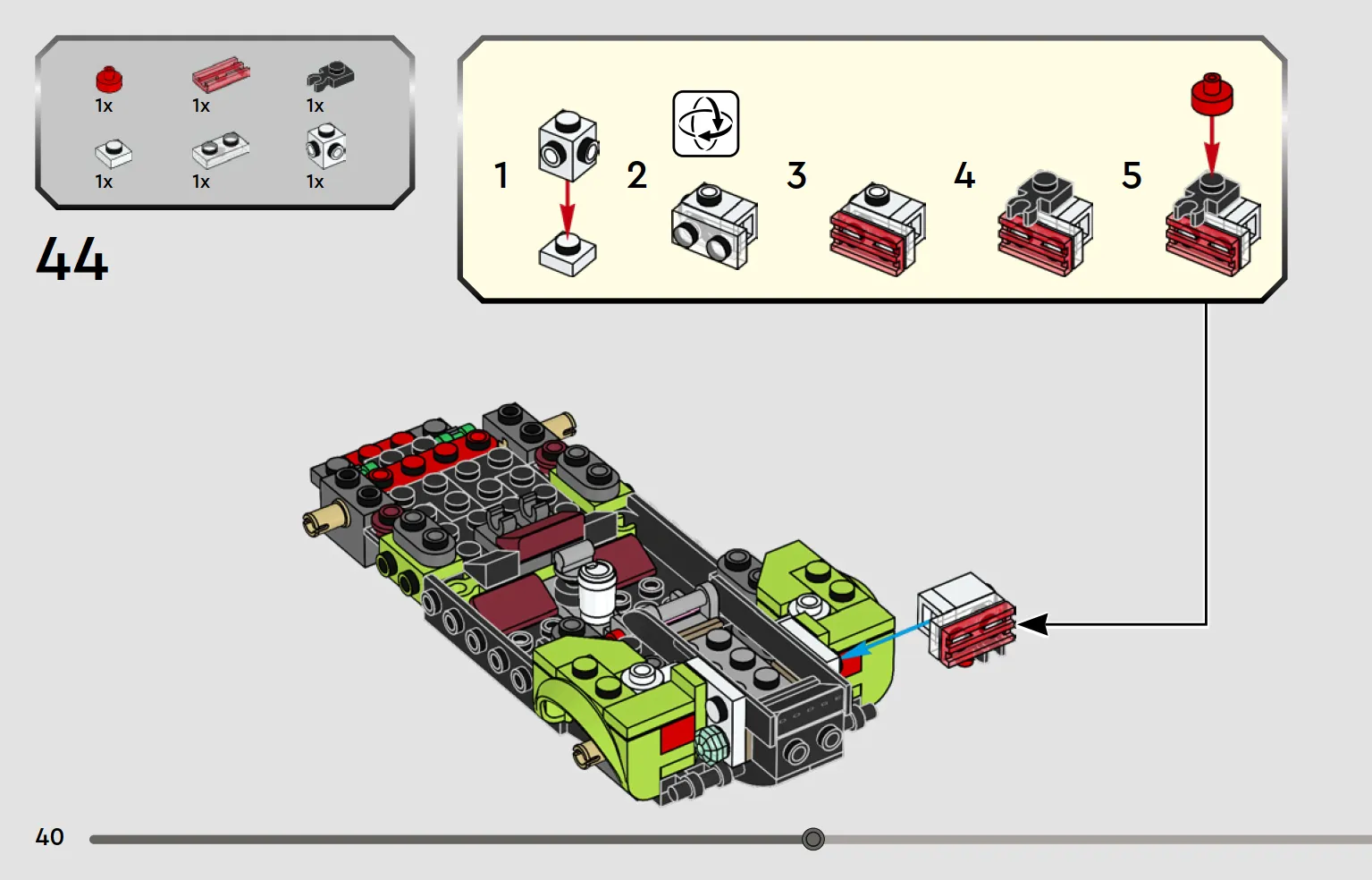 1x 1x 1x
1x 1x 1x

44

1 2 3 4 5

40