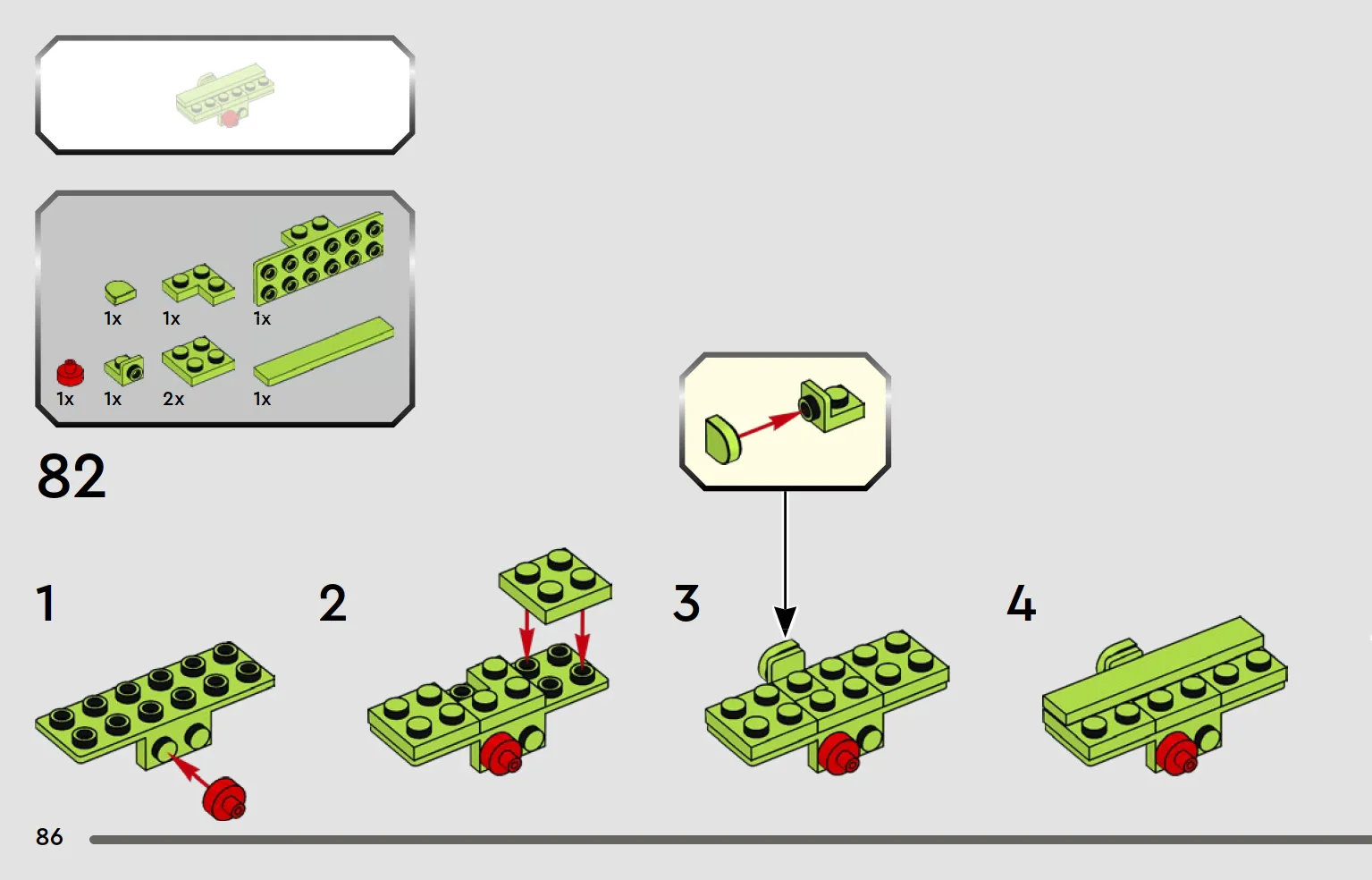 1x
1x
1x
1x
1x
2x
1x

82

1

2

3

4

86