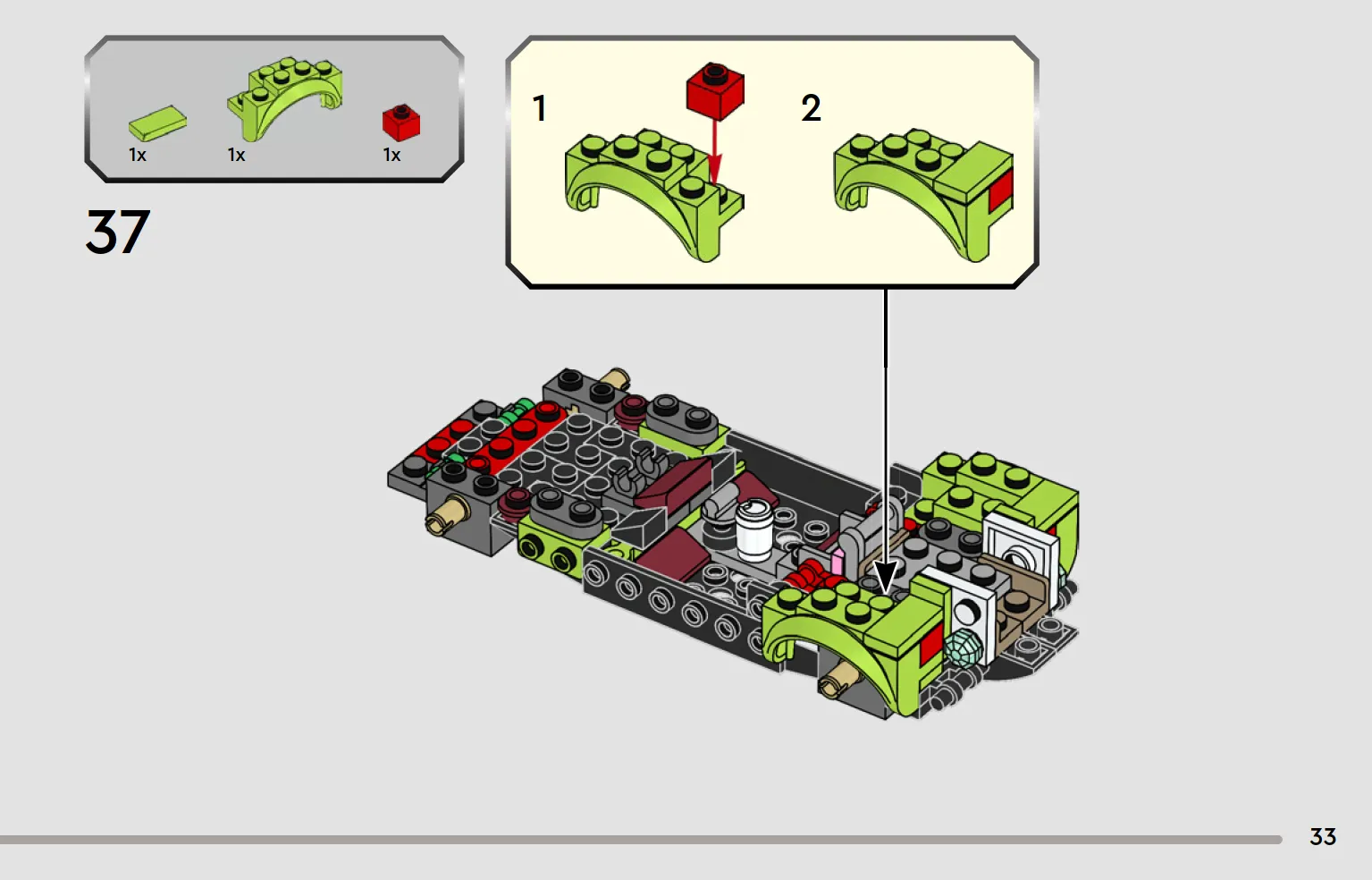 1x 1x 1x

37

1

2

33