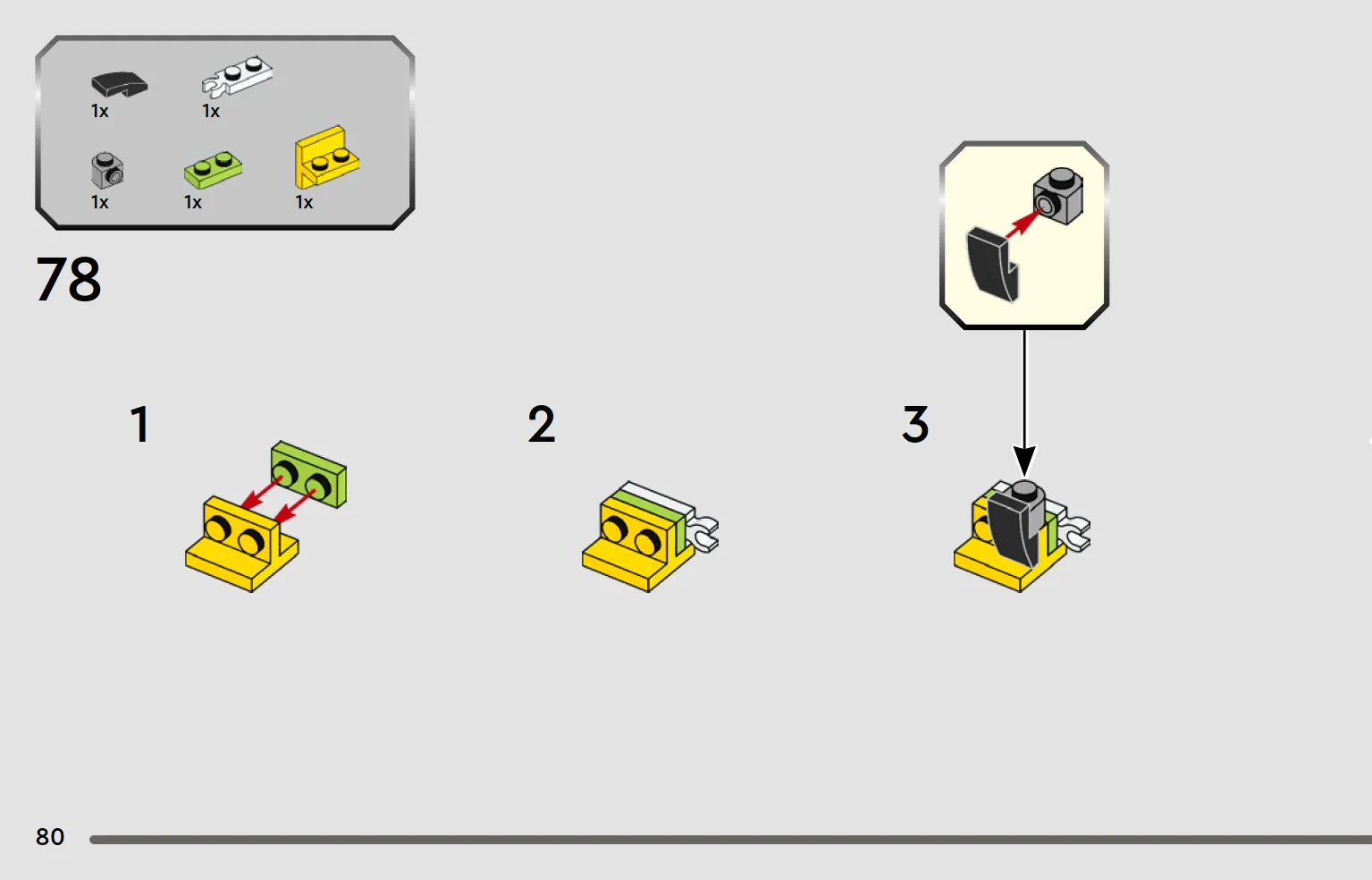 1x 1x

1x 1x 1x

78

1

2

3

80