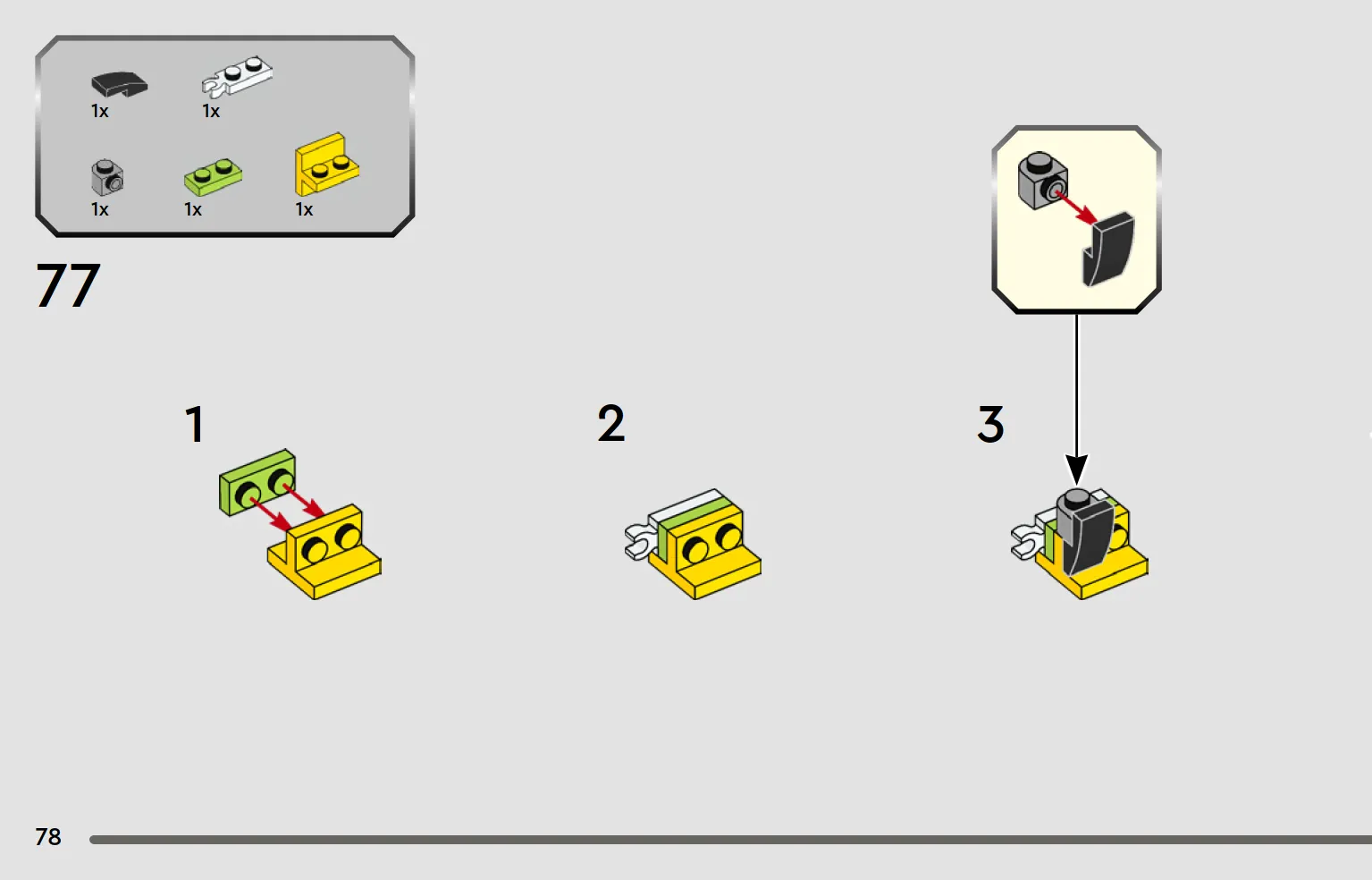 1x
1x
1x
1x
1x

77

1

2

3

78