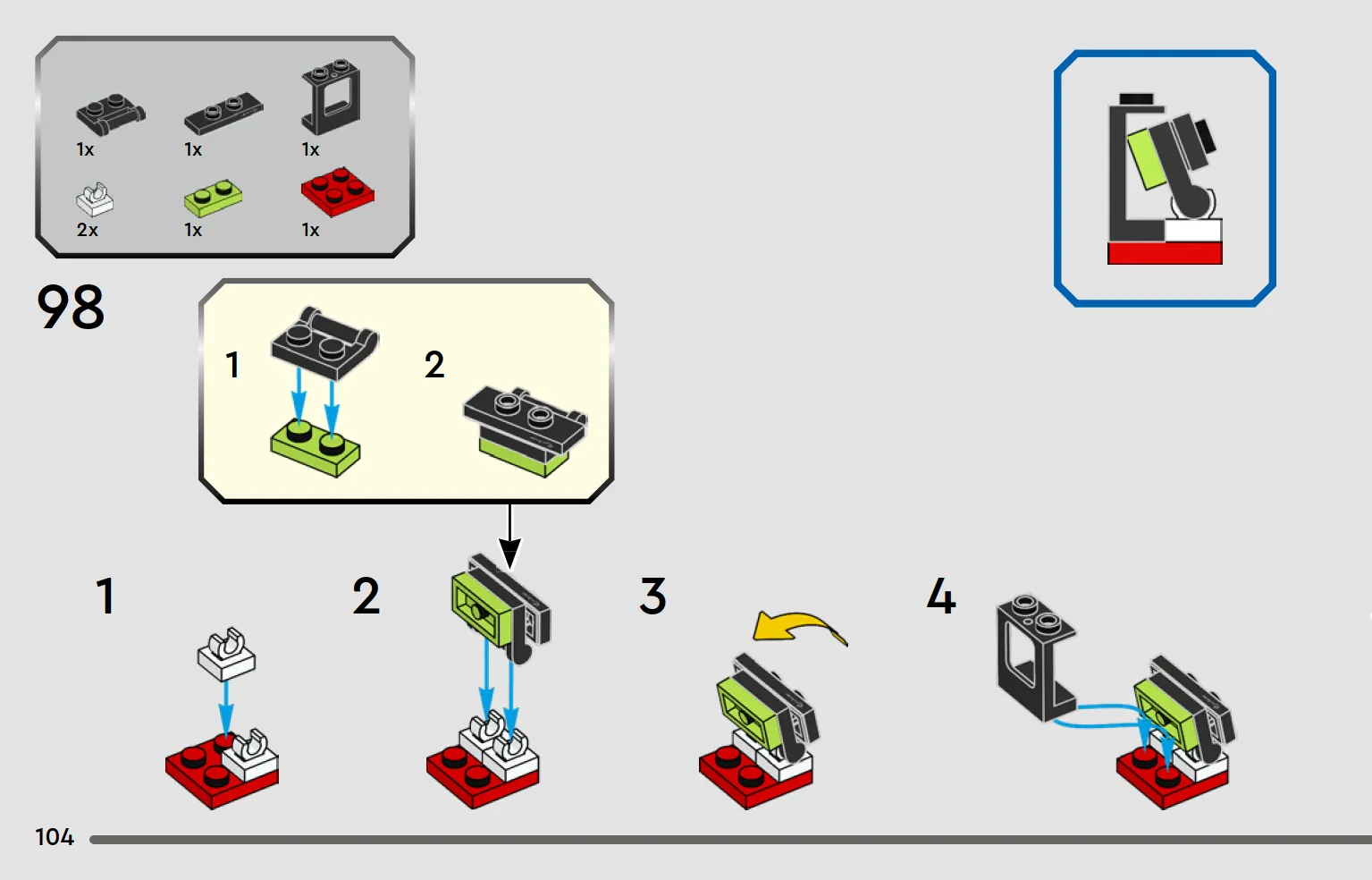 1x
1x
1x
2x
1x
1x

98

1
2

1
2
3
4

104