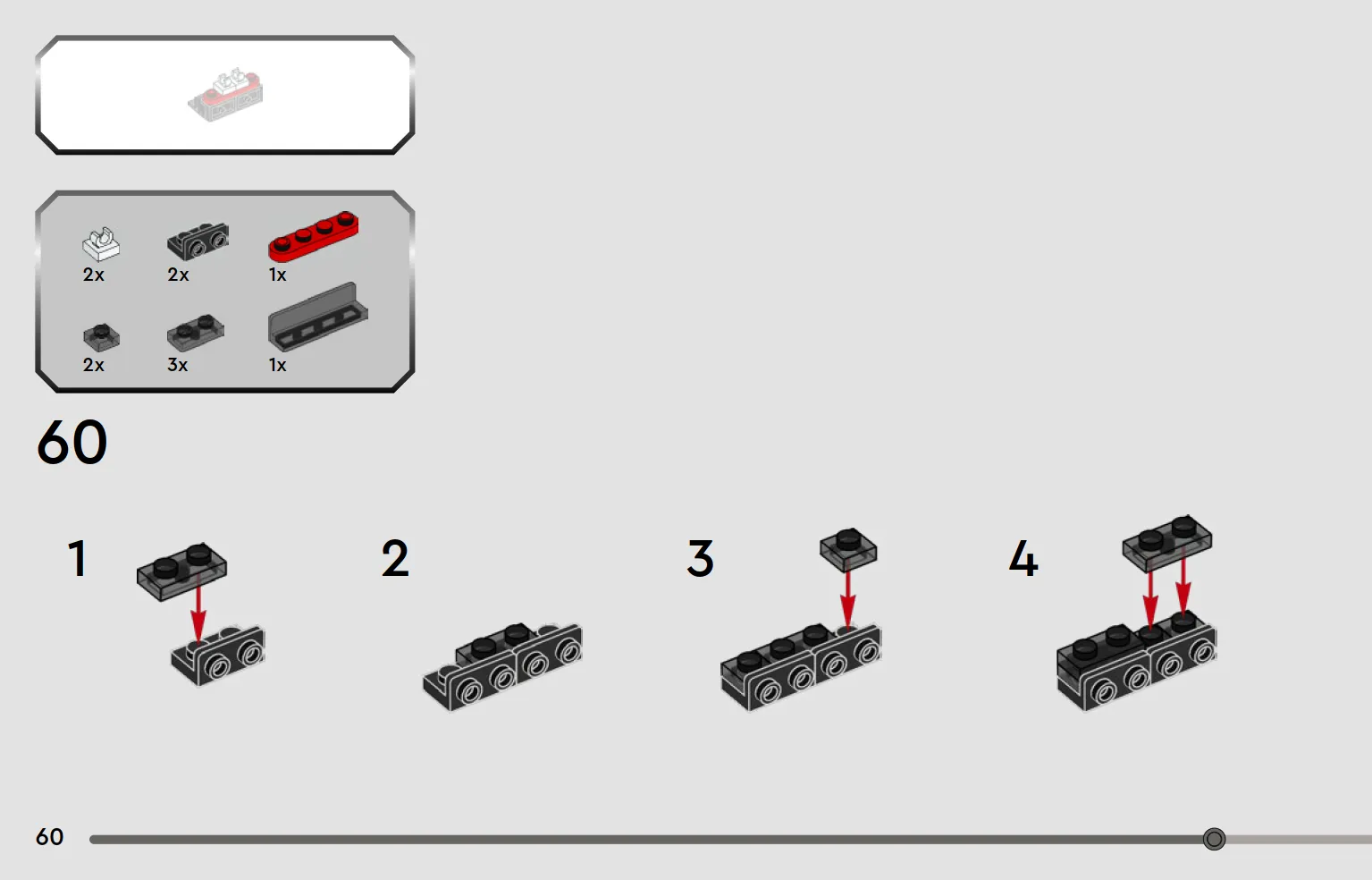 2x
2x
1x
2x
3x
1x

60

1

2

3

4

60