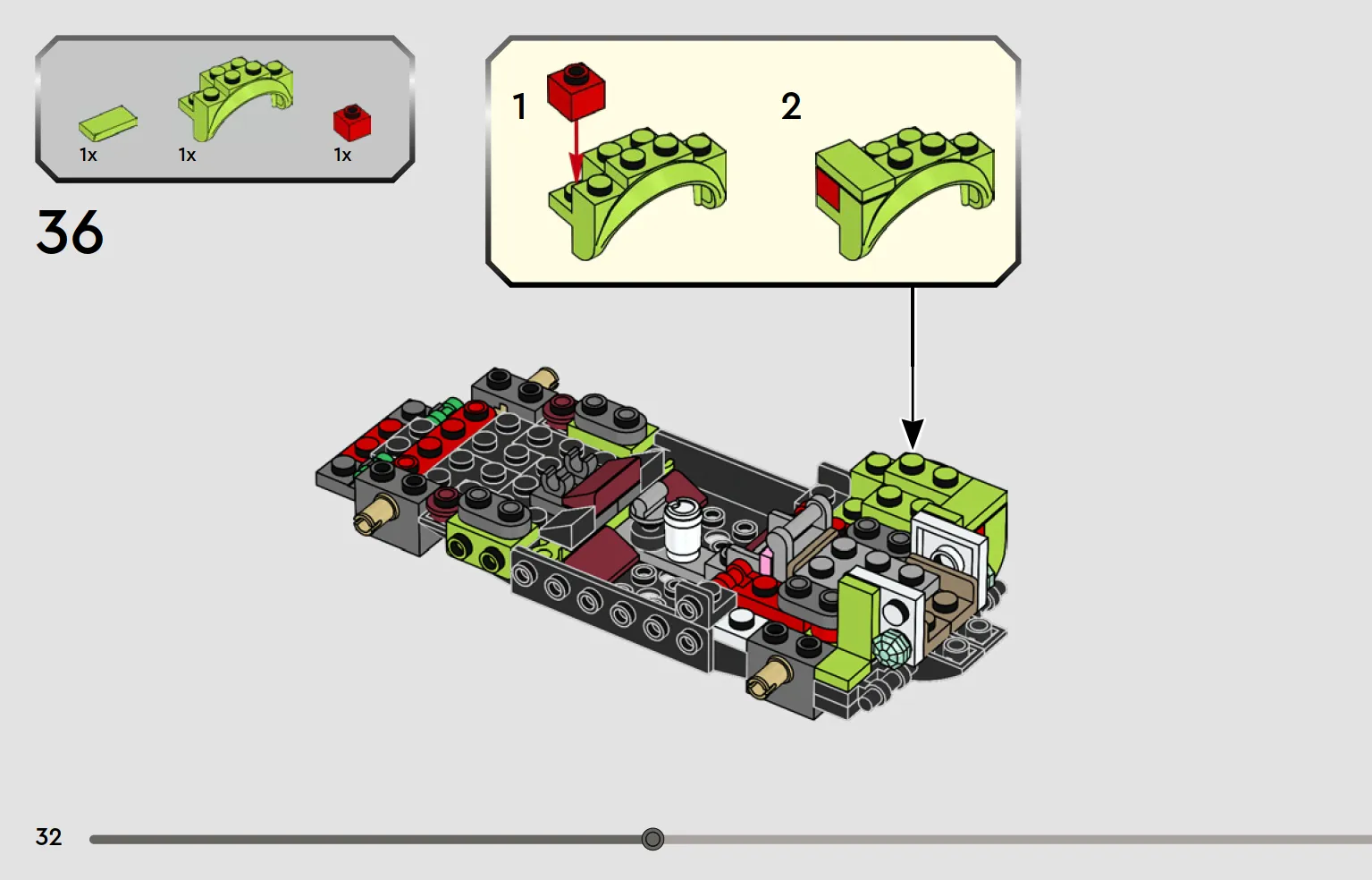 1x
1x
1x

36

1

2

32