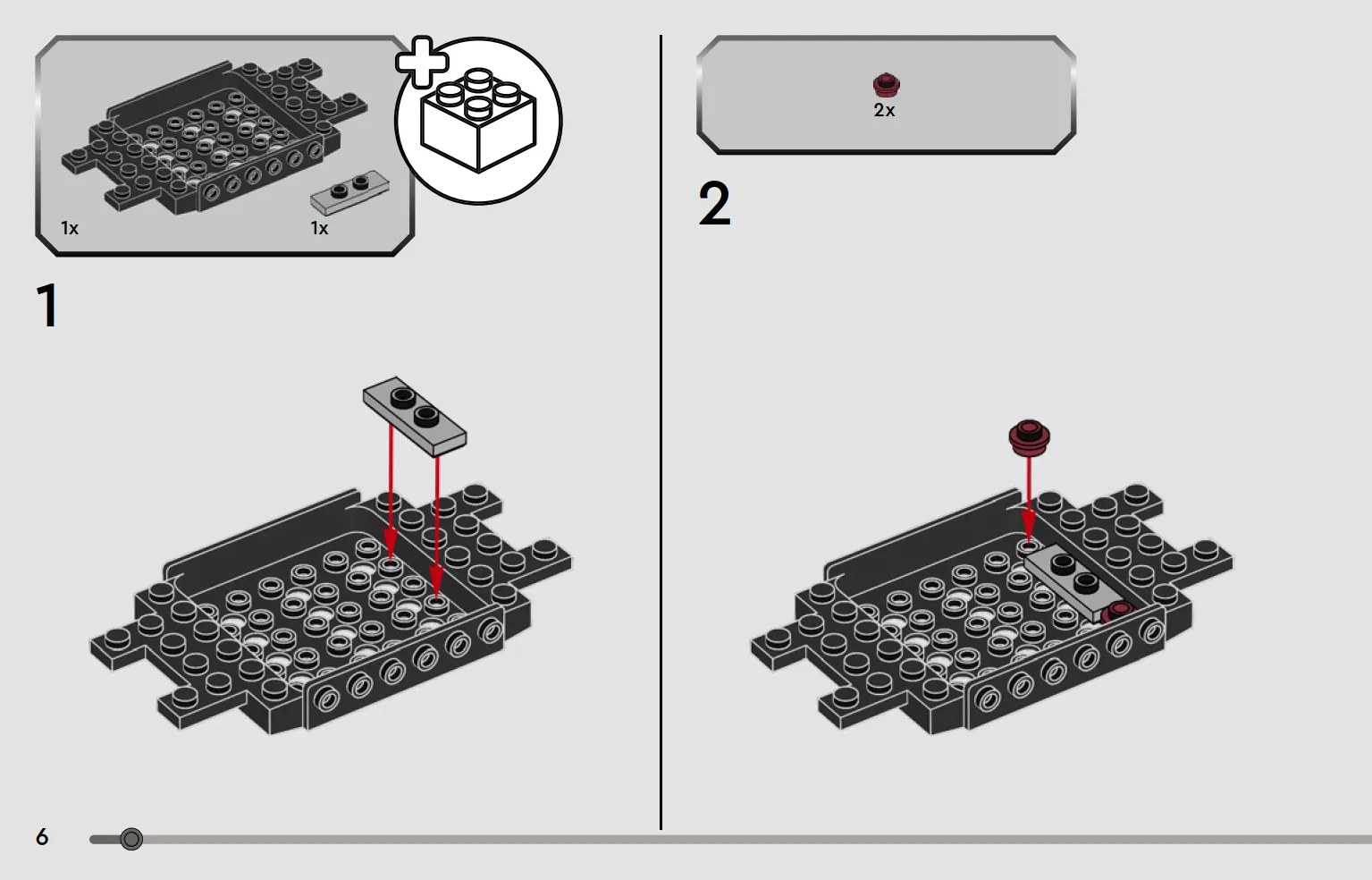 1x

1x

1

2x

2

6